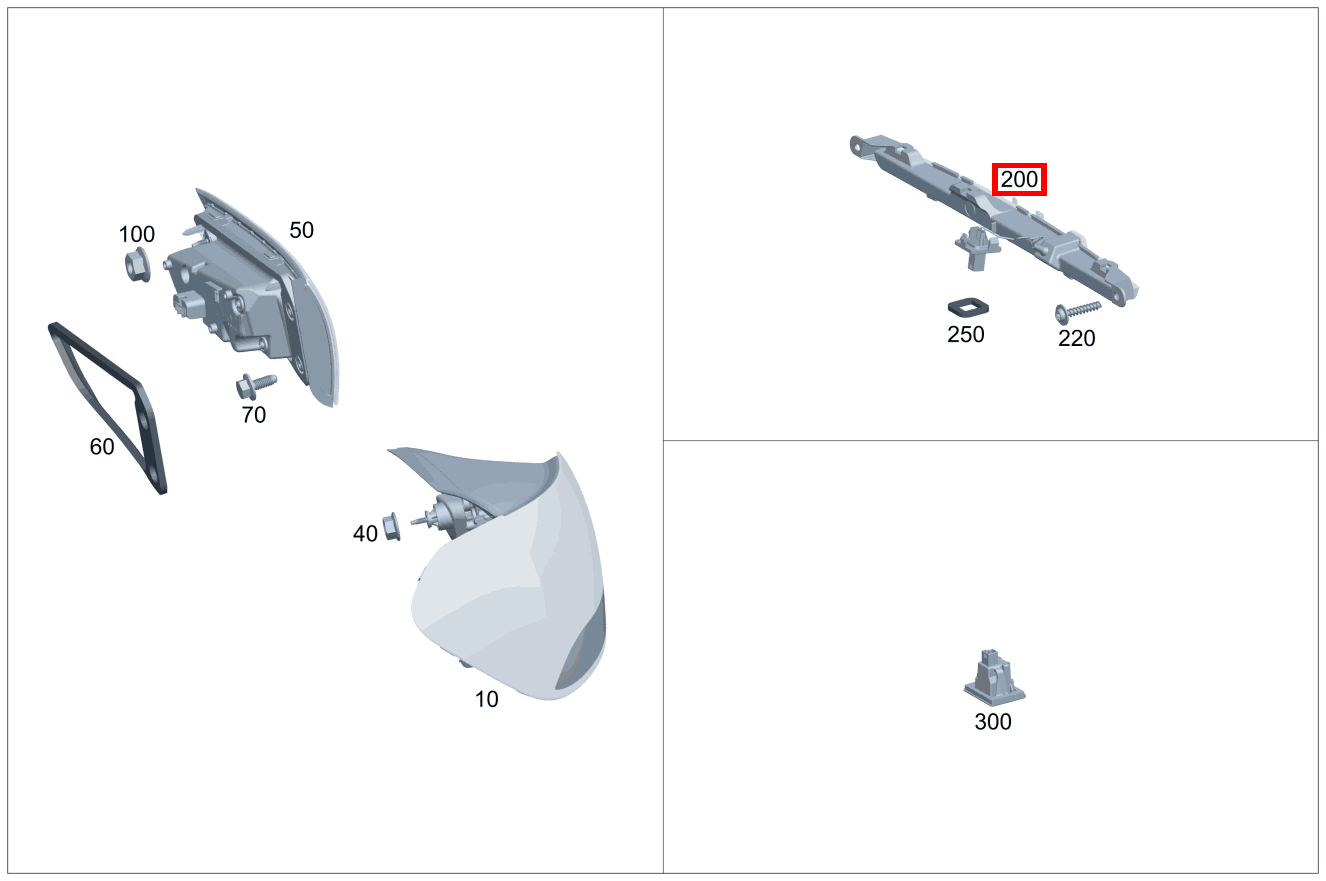 100
50
70
60
40
10
200
250
220
300