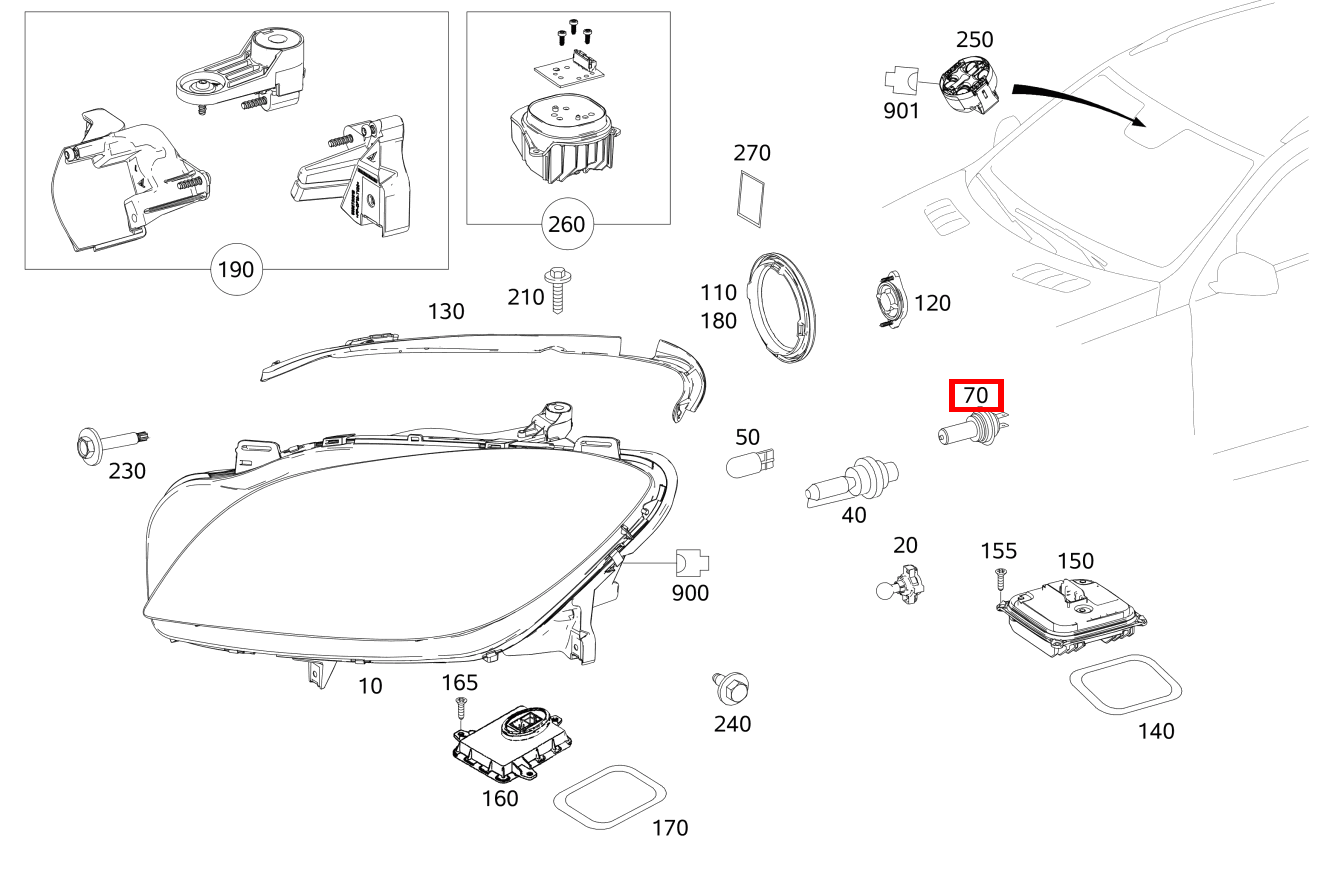 190
260
250
901
270
210
130
110
180
120
70
230
50
40
20
155
150
900
10
165
240
140
160
170