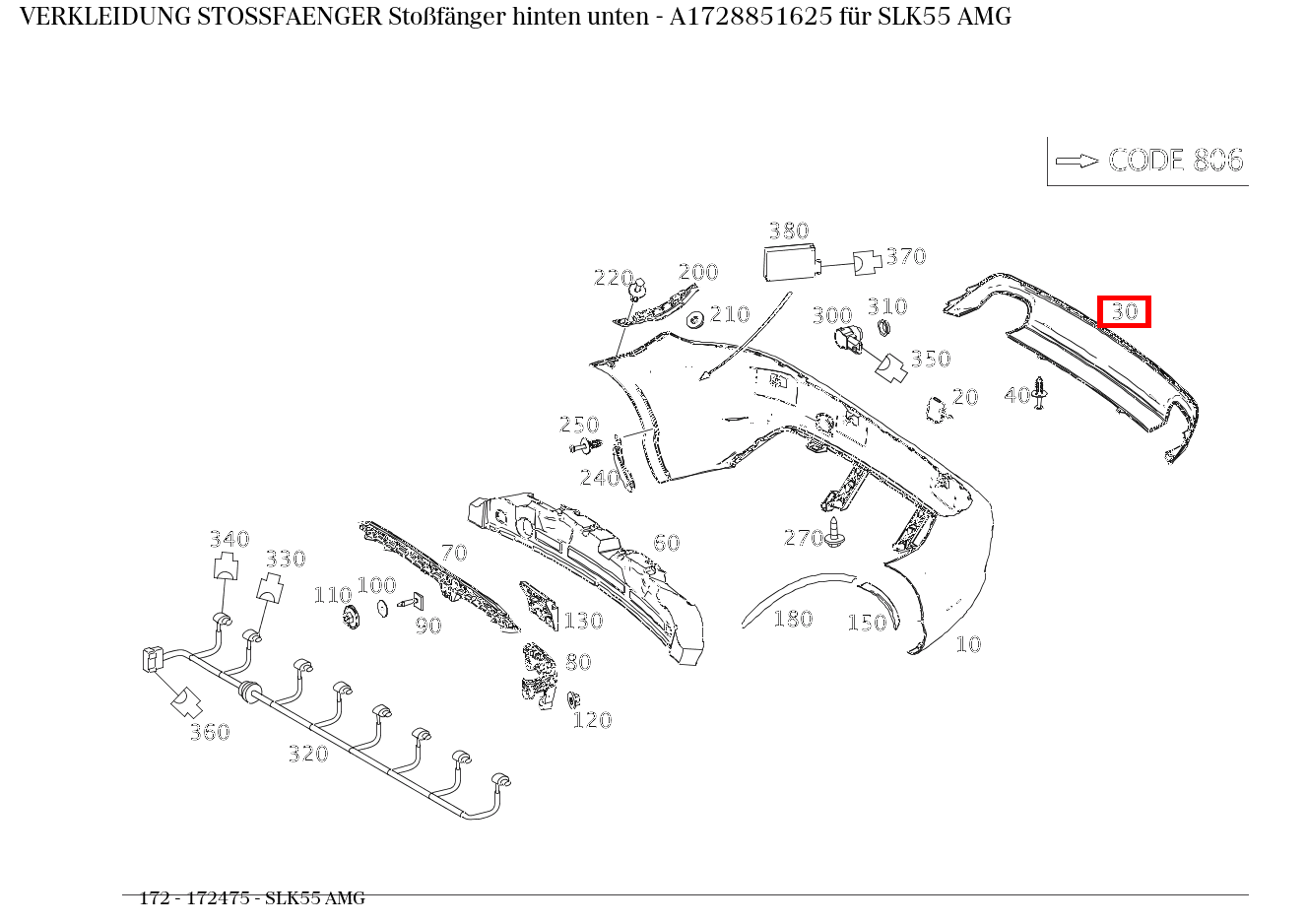 VERKLEIDUNG STOSSFAENGER Stoßfänger hinten unten - A1728851625 für SLK55 AMG

CODE 806

380
370
220
200
210
300
310
30
350
20
40
250
240
270
340
330
70
60
110
100
90
130
180
150
10
80
120
360
320

172 - 172475 - SLK55 AMG