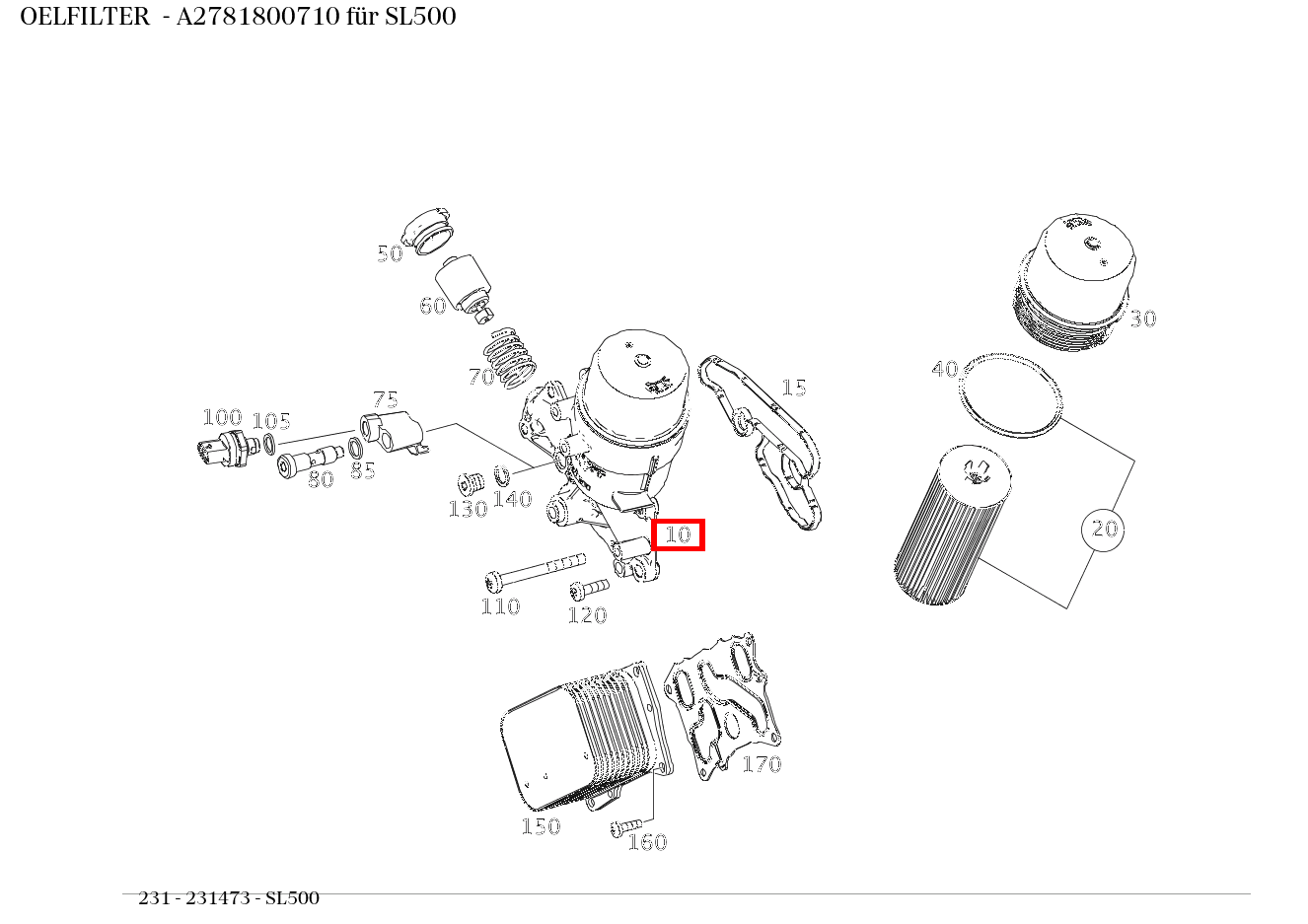 OELFILTER - A2781800710 für SL500

50
60
70
75
100
105
80
85
130
140
15
10
110
120
30
40
20
150
160
170

231 - 231473 - SL500