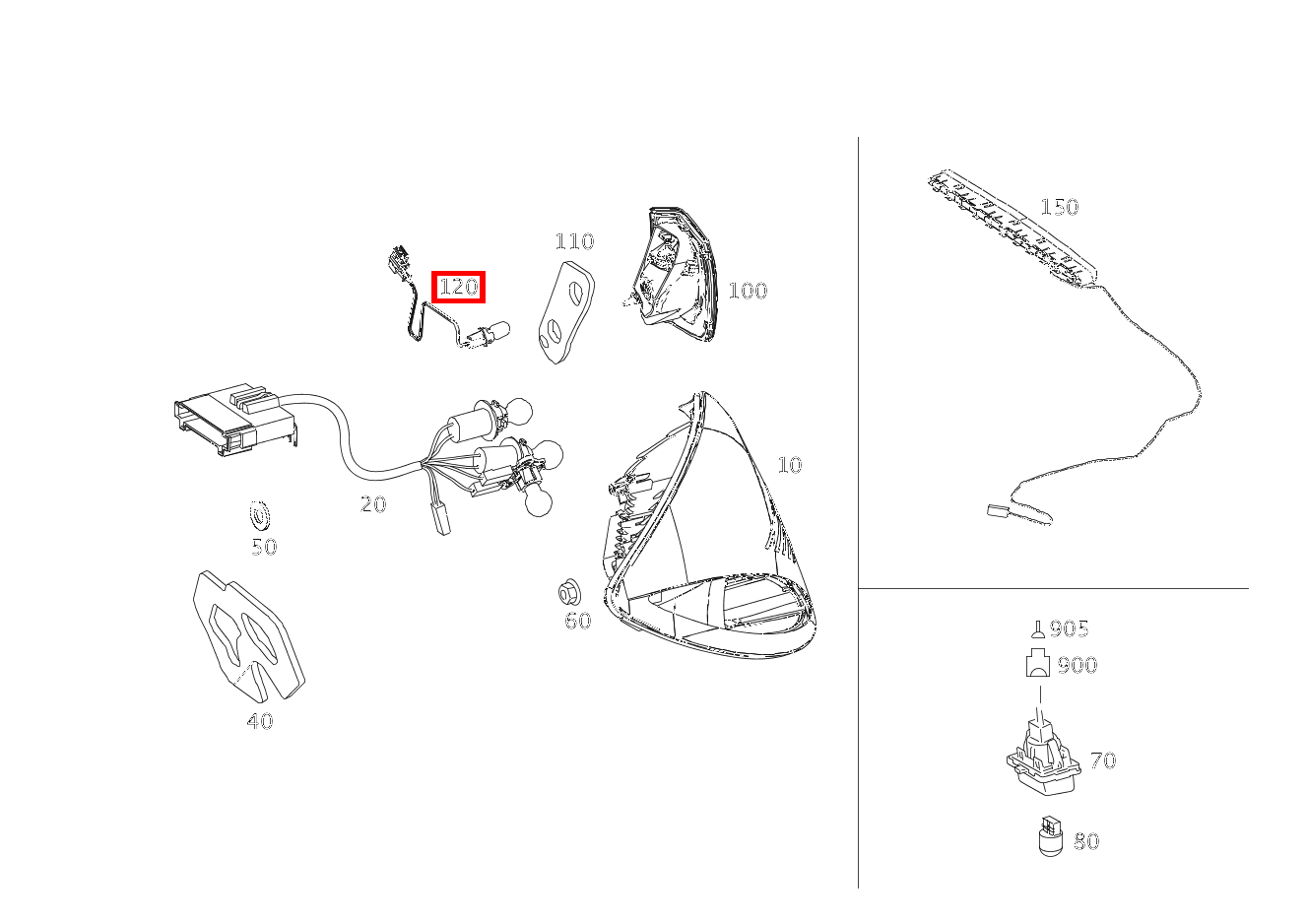 120
110
100
150
20
10
50
60
40
905
900
70
80