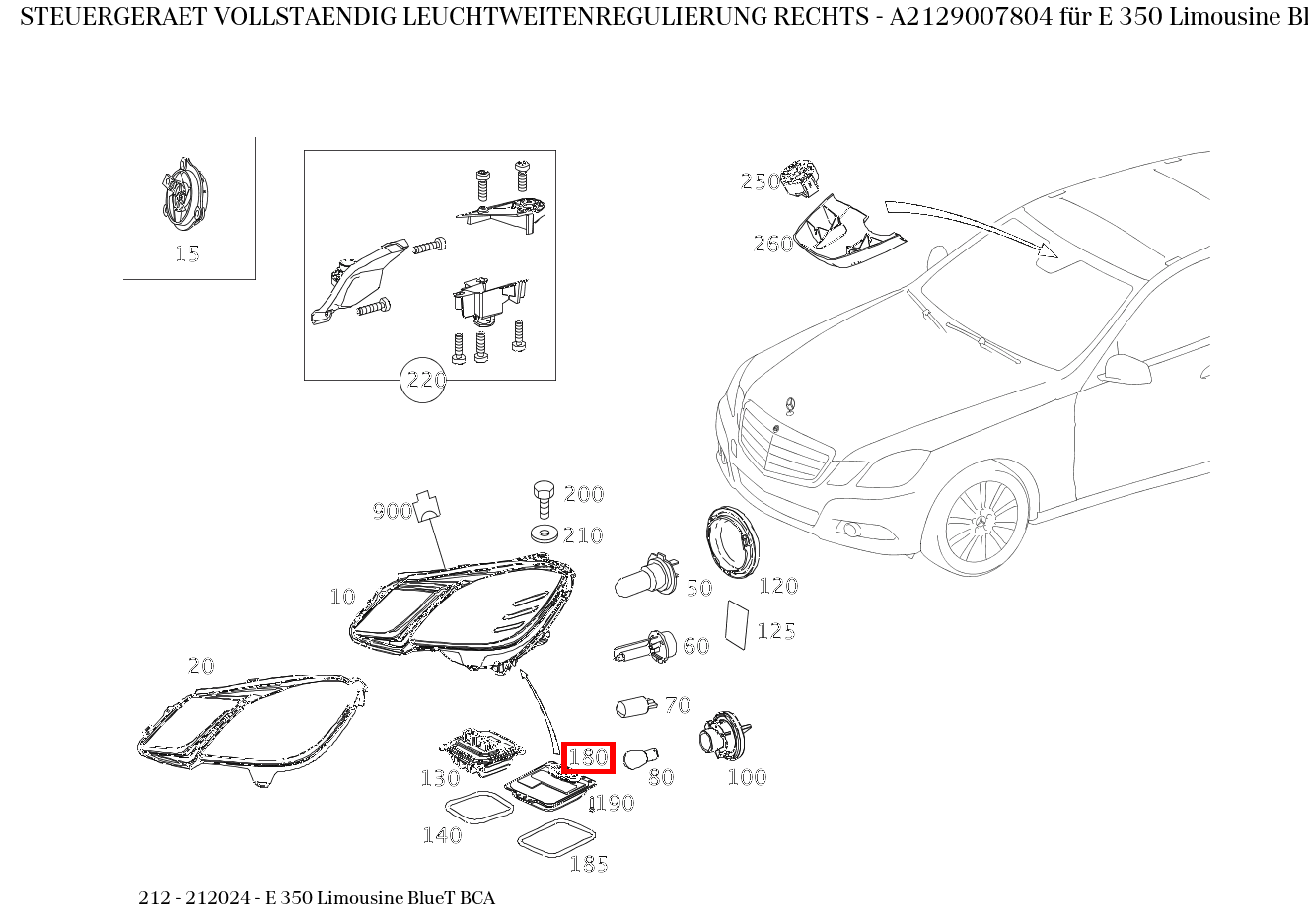 STEUERGERAET VOLLSTAENDIG LEUCHTWEITENREGULIERUNG RECHTS - A2129007804 für E 350 Limousine Bl

15
220
250
260
900
200
210
10
50
120
125
60
20
70
180
130
80
100
190
140
185

212 - 212024 - E 350 Limousine BlueT BCA