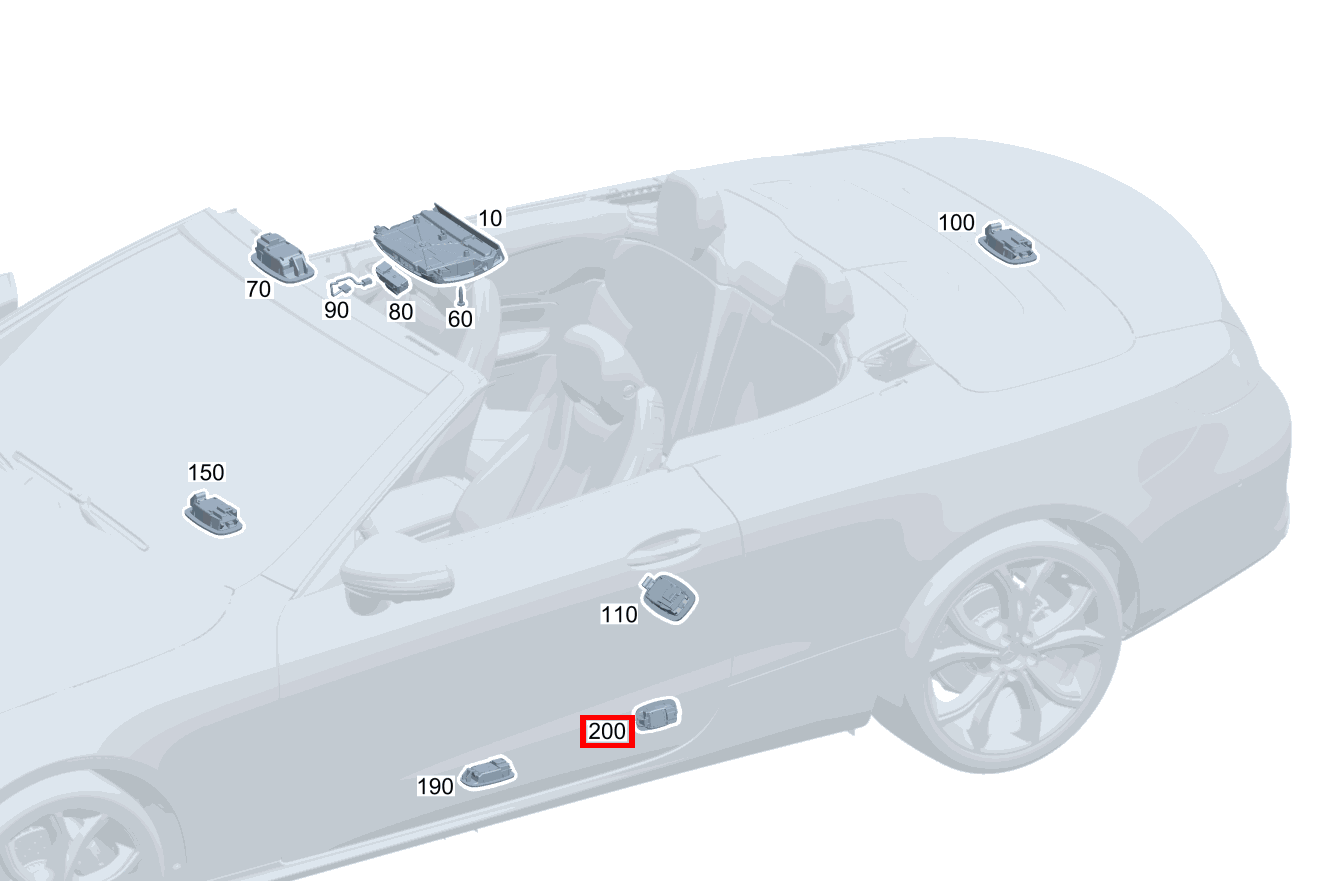 10
100
70
90
80
60
150
110
200
190