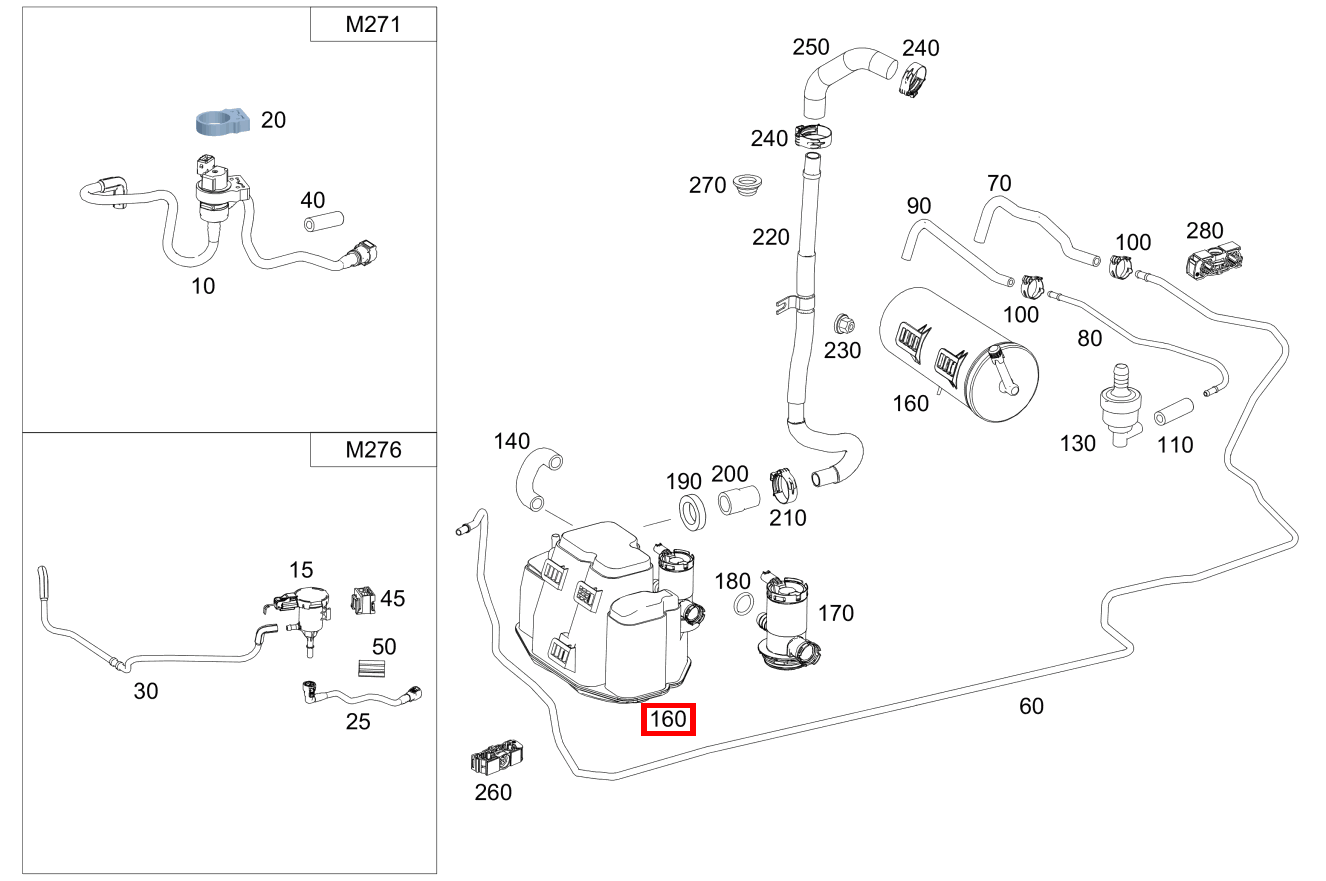 M271

20

40

10

M276

15

45

50

30

25

250

240

240

270

220

90

70

100

280

100

80

230

160

130

110

140

190

200

210

180

170

160

60

260