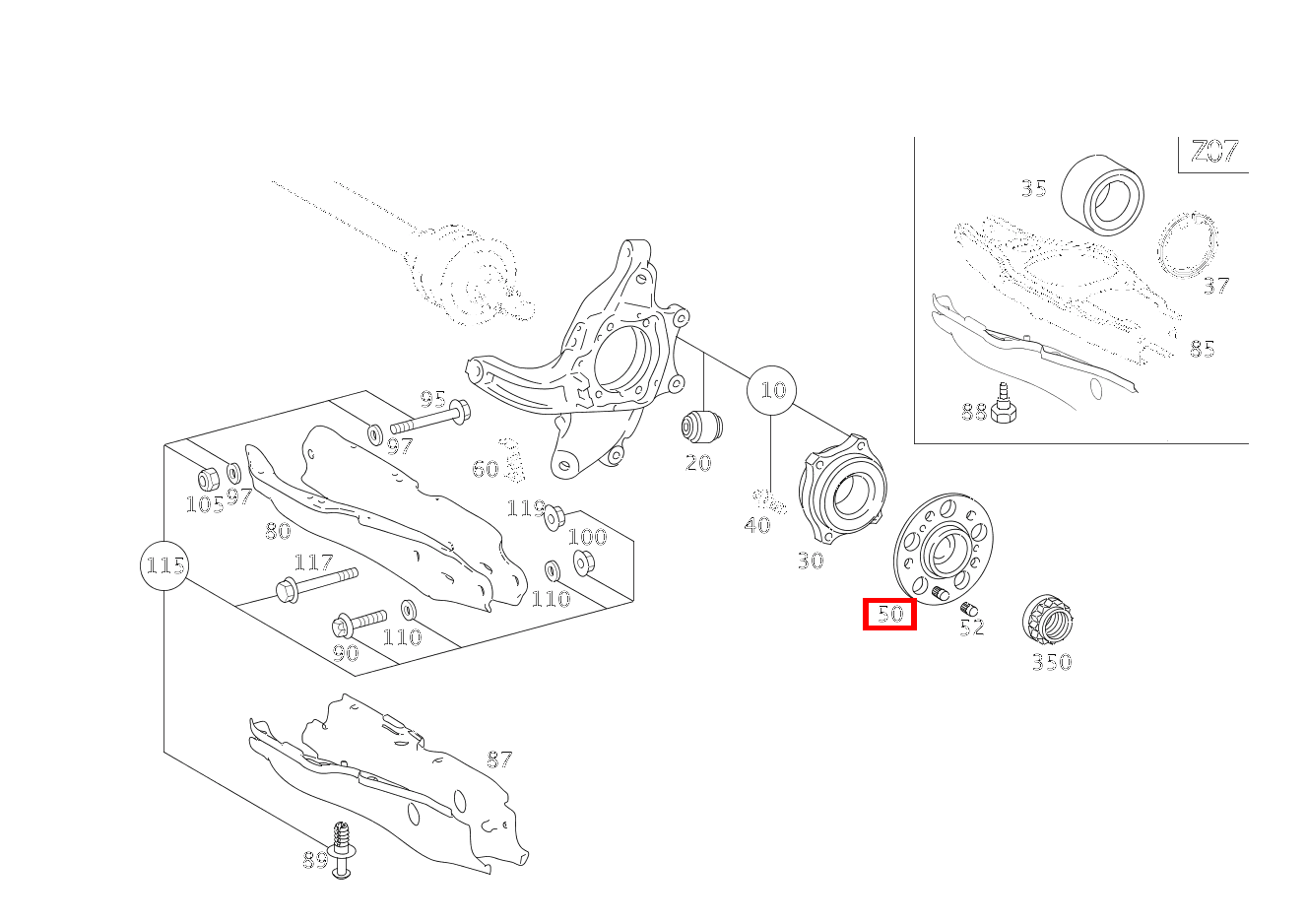 Z07
35
37
85
88
95
97
10
20
60
105
97
80
119
100
40
30
115
117
110
90
110
50
52
350
87
89