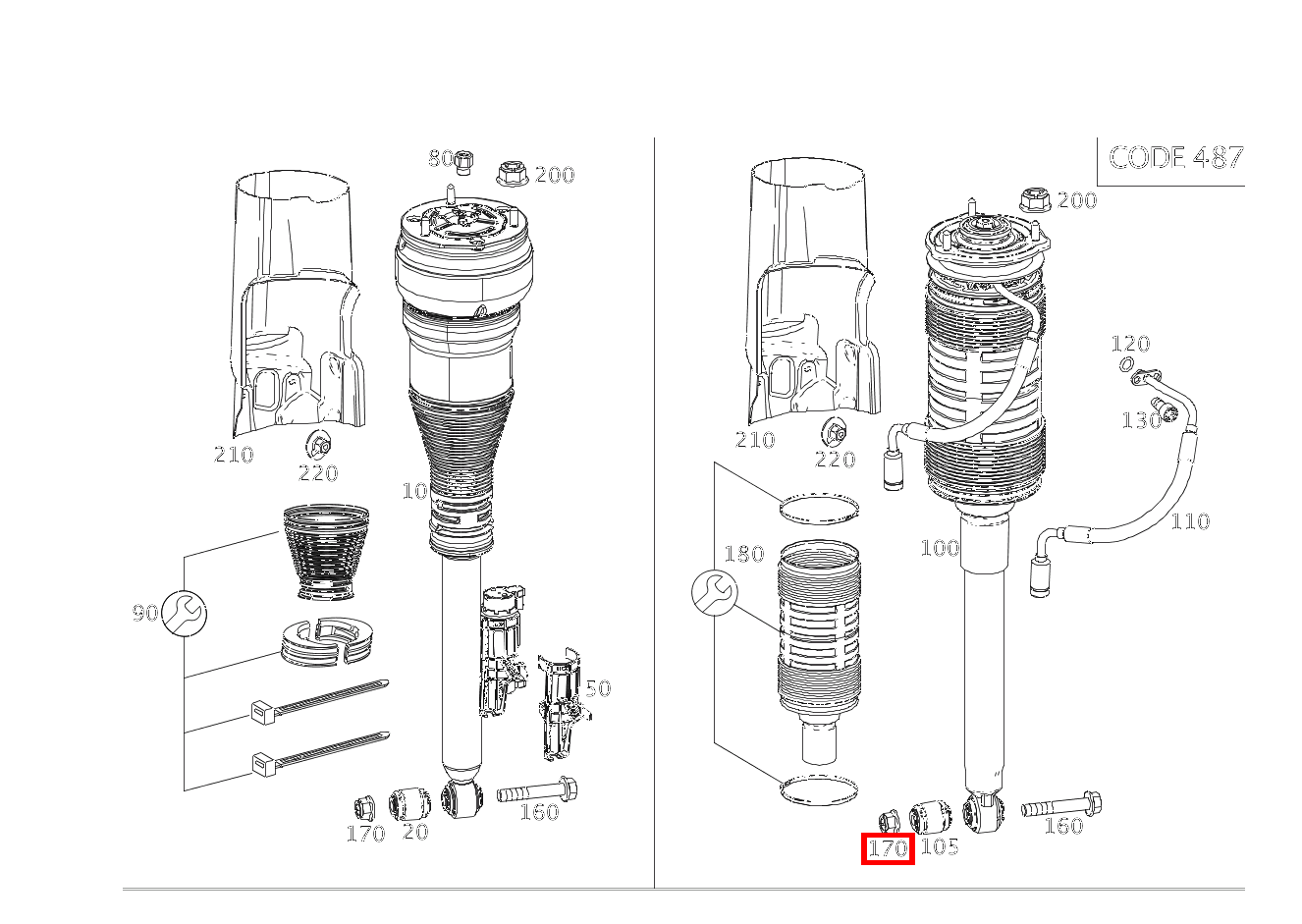 80
200
210
220
10
90
50
170
20
160
CODE 487
200
120
130
210
220
110
180
100
170
105
160