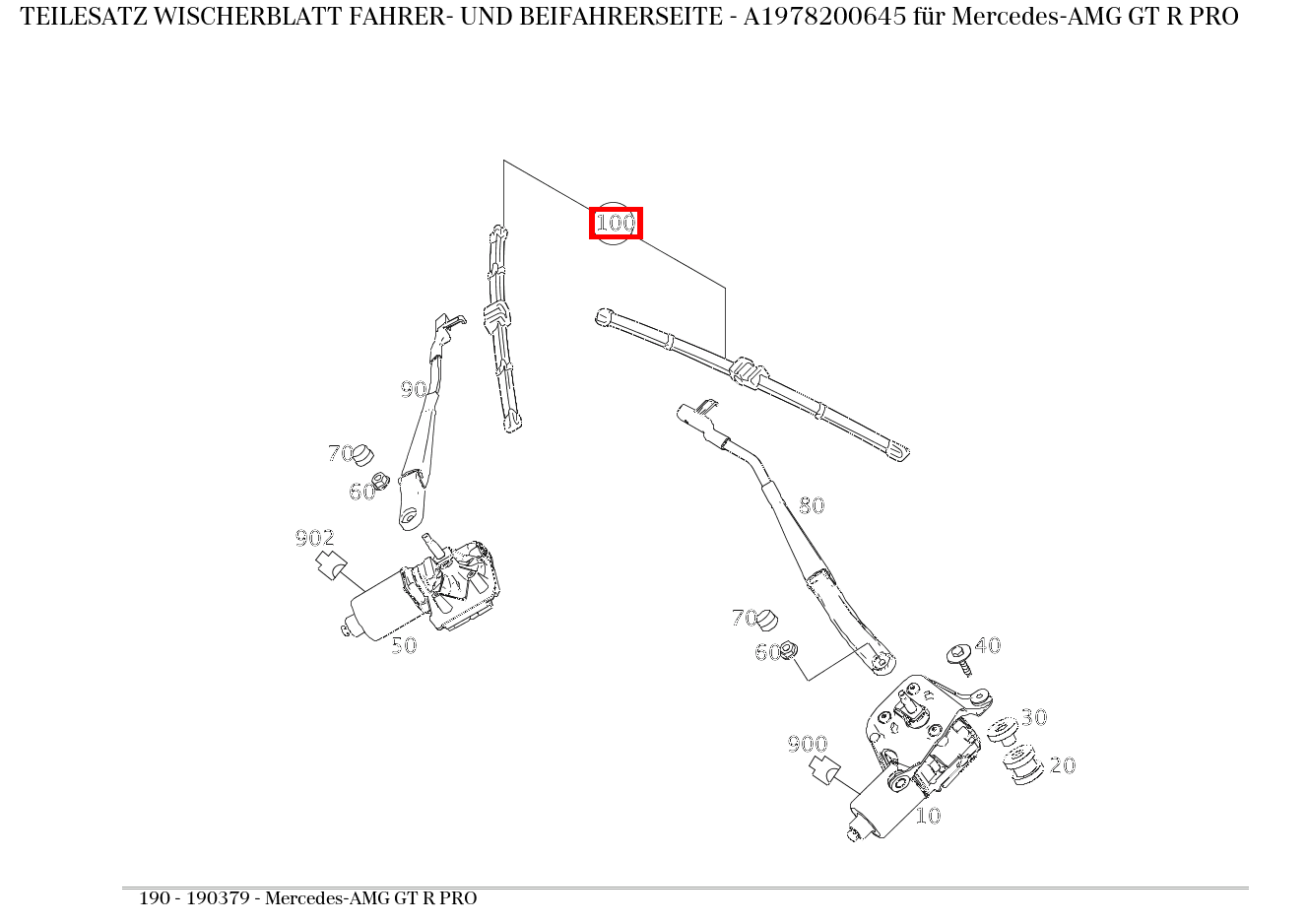 TEILESATZ WISCHERBLATT FAHRER- UND BEIFAHRERSEITE - A1978200645 für Mercedes-AMG GT R PRO

100

90

70

60

902

50

80

70

60

40

30

20

900

10

190 - 190379 - Mercedes-AMG GT R PRO