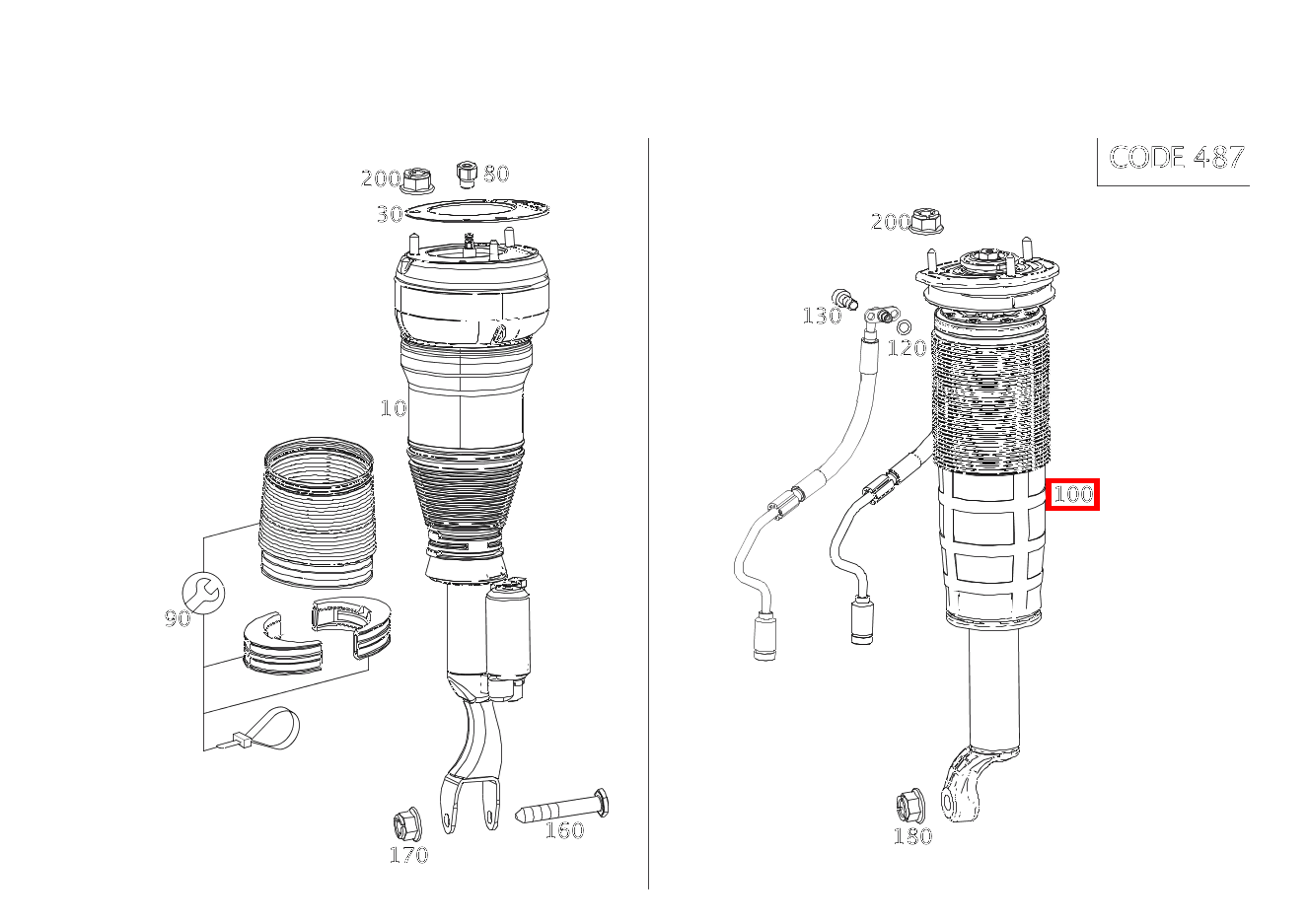 200
80
30
10
90
170
160

CODE 487
200
130
120
100
180