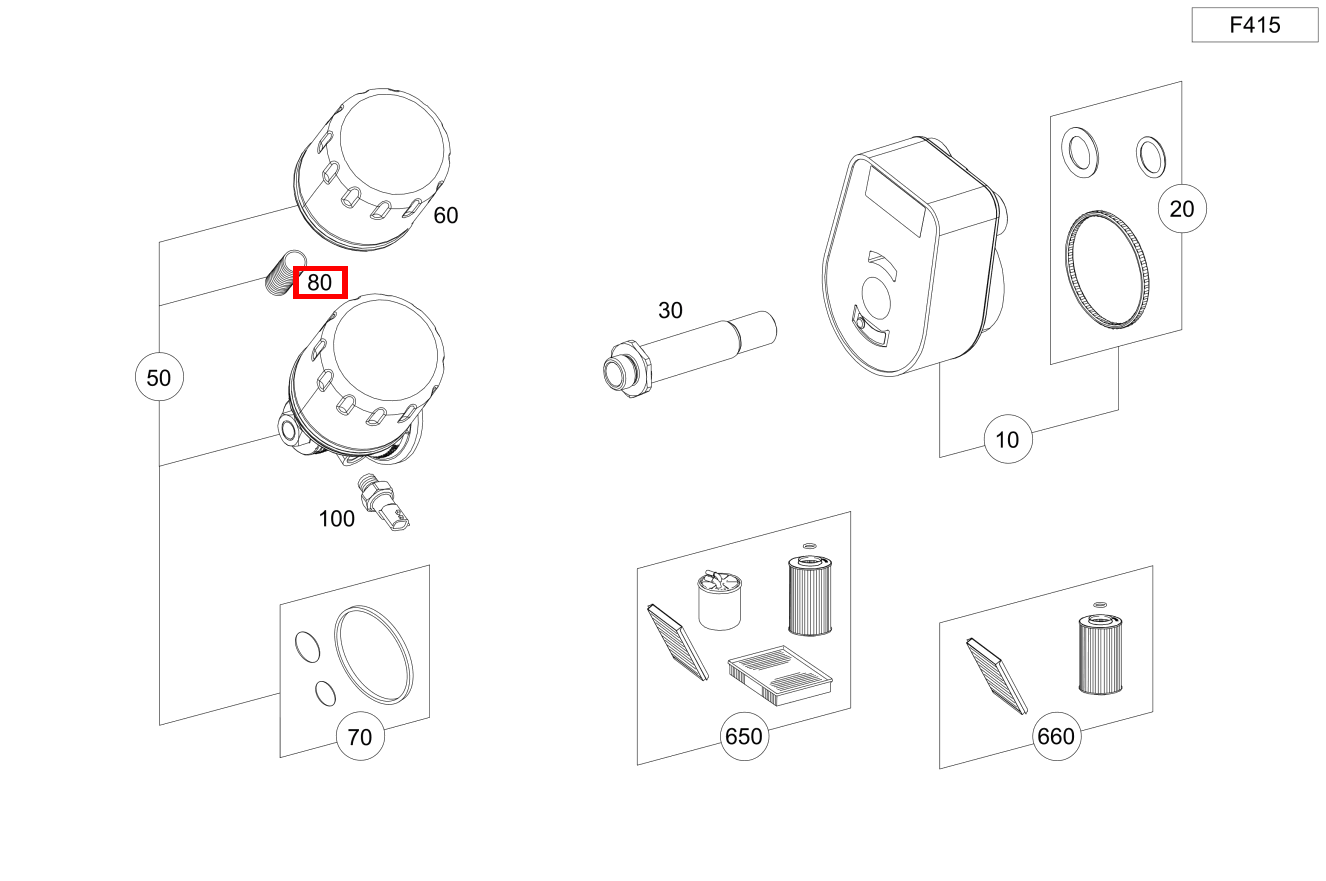 F415

60

80

50

100

70

30

20

10

650

660