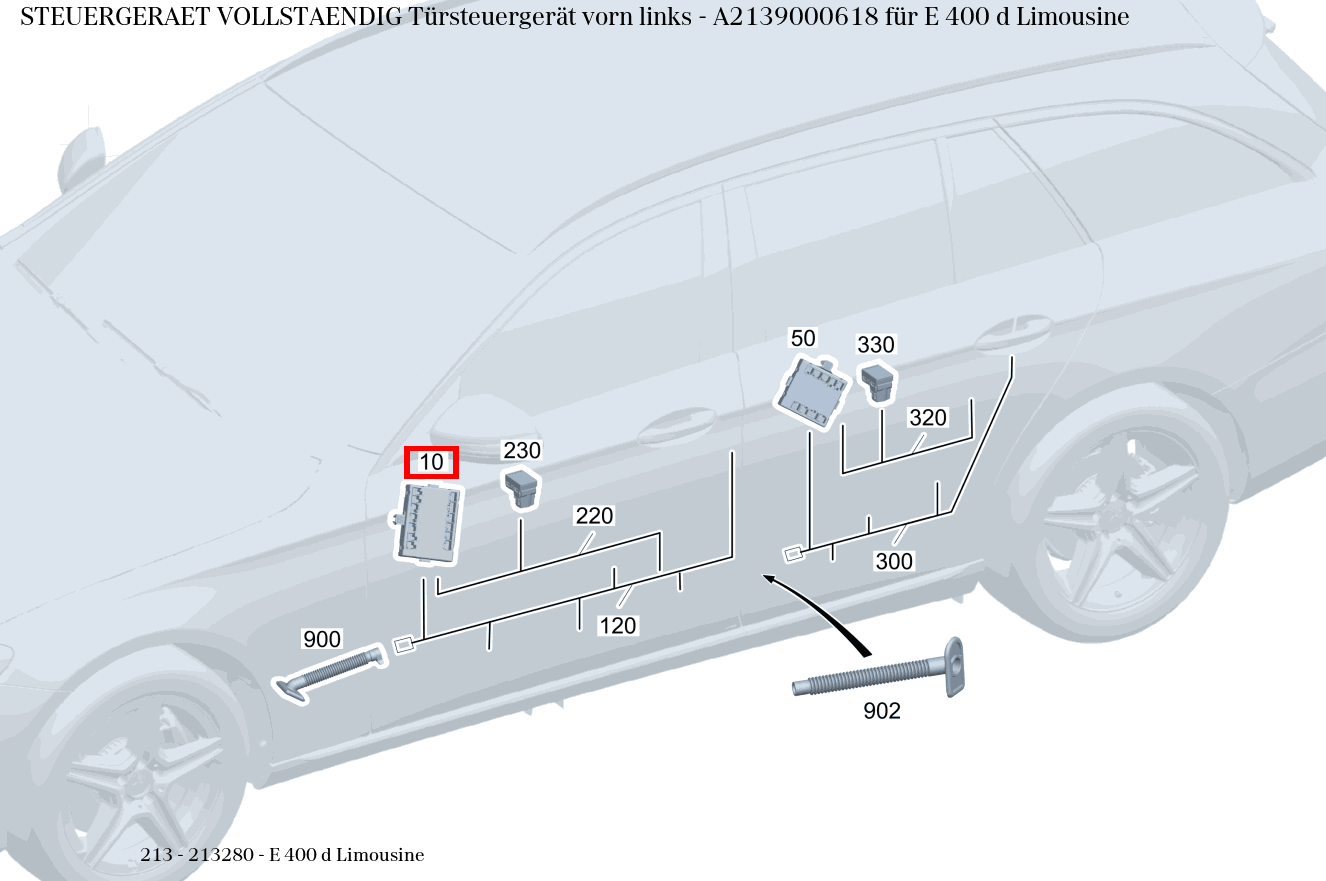 STEUERGERAET VOLLSTAENDIG Türsteuergerät vorn links - A2139000618 für E 400 d Limousine

50
330
320
10
230
220
300
120
900
902

213 - 213280 - E 400 d Limousine