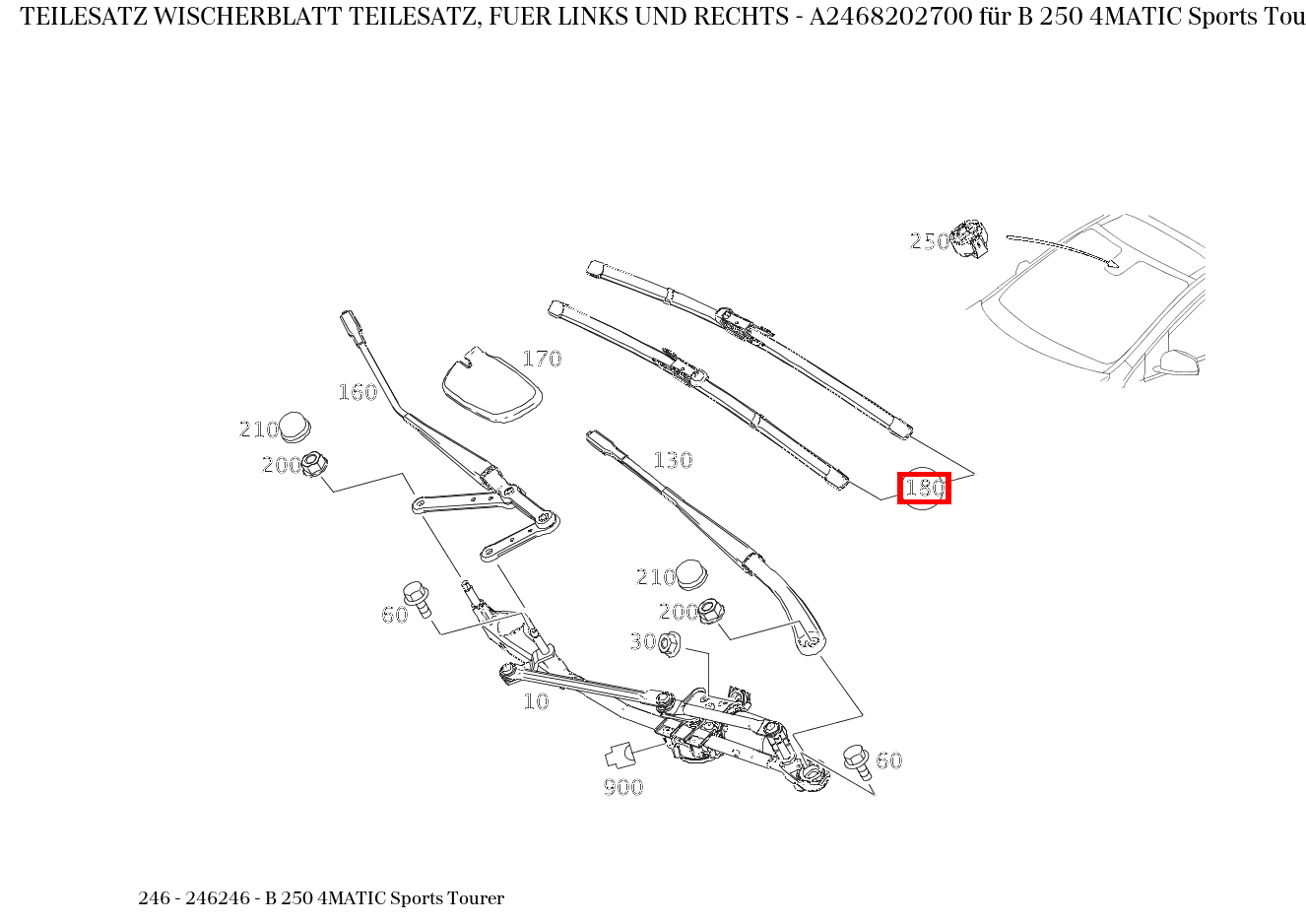 TEILESATZ WISCHERBLATT TEILESATZ, FUER LINKS UND RECHTS - A2468202700 für B 250 4MATIC Sports Tou

250

170

160

210

200

130

180

210

200

60

30

10

60

900

246 - 246246 - B 250 4MATIC Sports Tourer