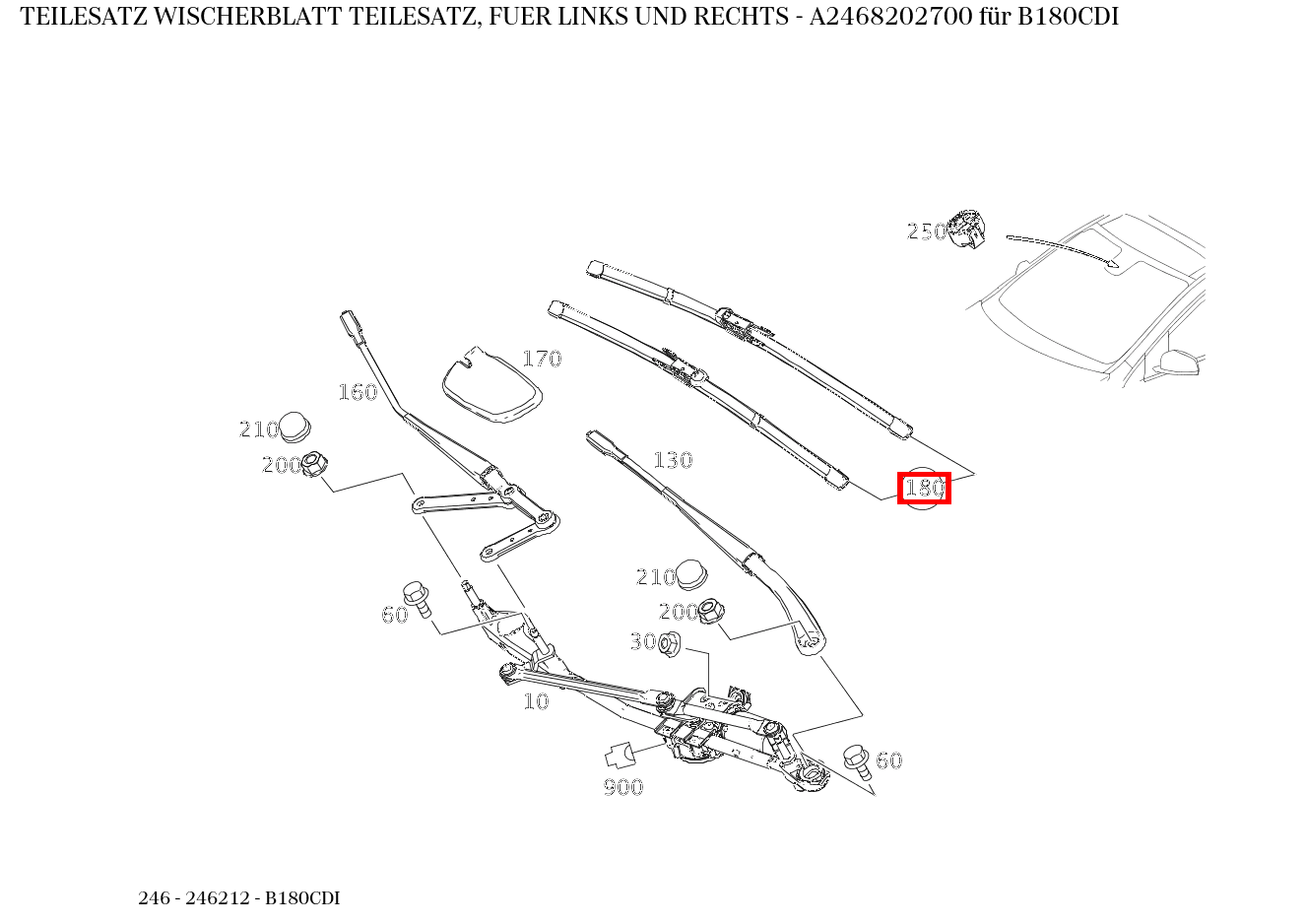 TEILESATZ WISCHERBLATT TEILESATZ, FUER LINKS UND RECHTS - A2468202700 für B180CDI

250
170
160
210
200
130
180
210
200
60
30
10
60
900

246 - 246212 - B180CDI