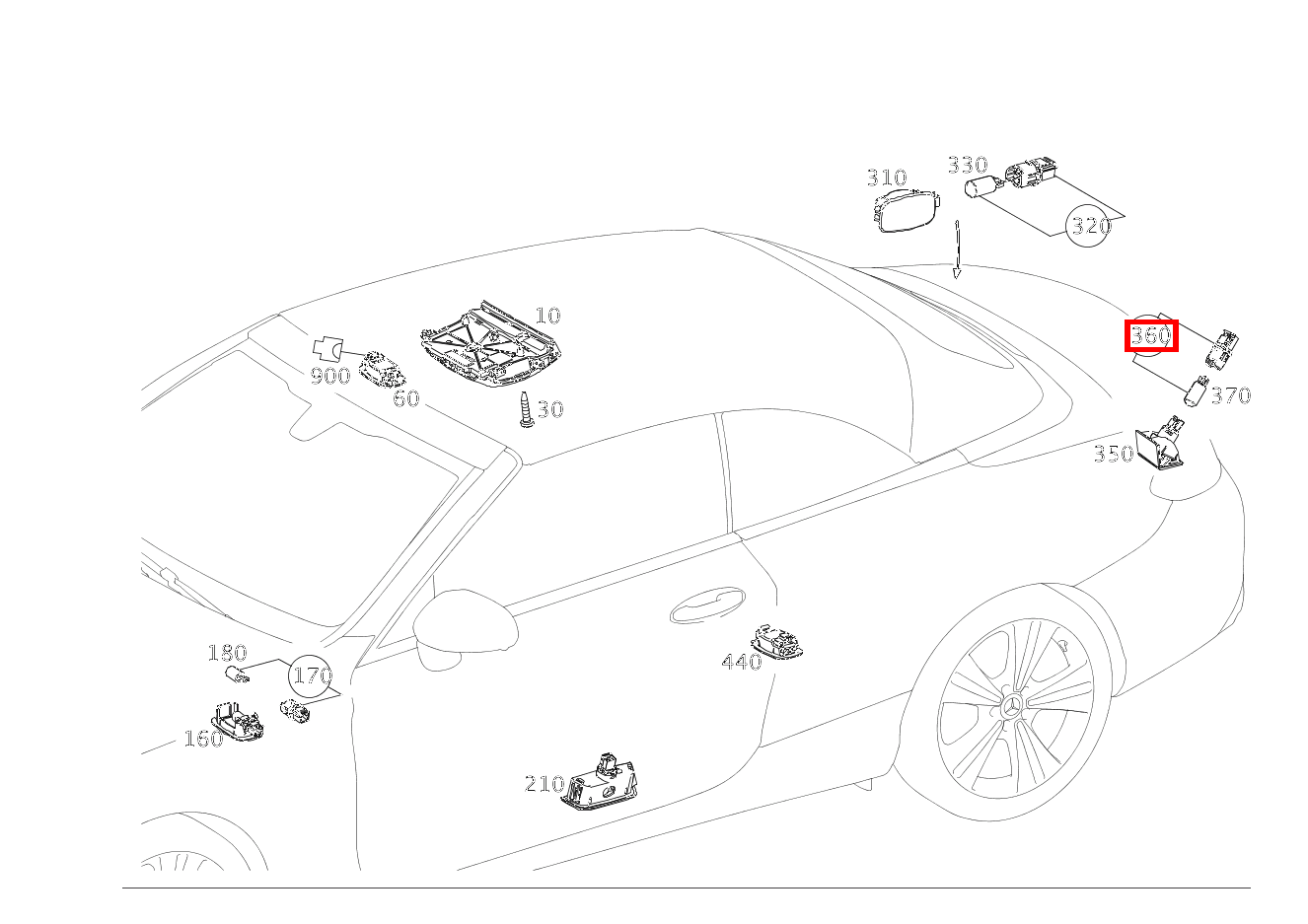 310
330
320
10
900
60
30
360
370
350
180
170
160
440
210