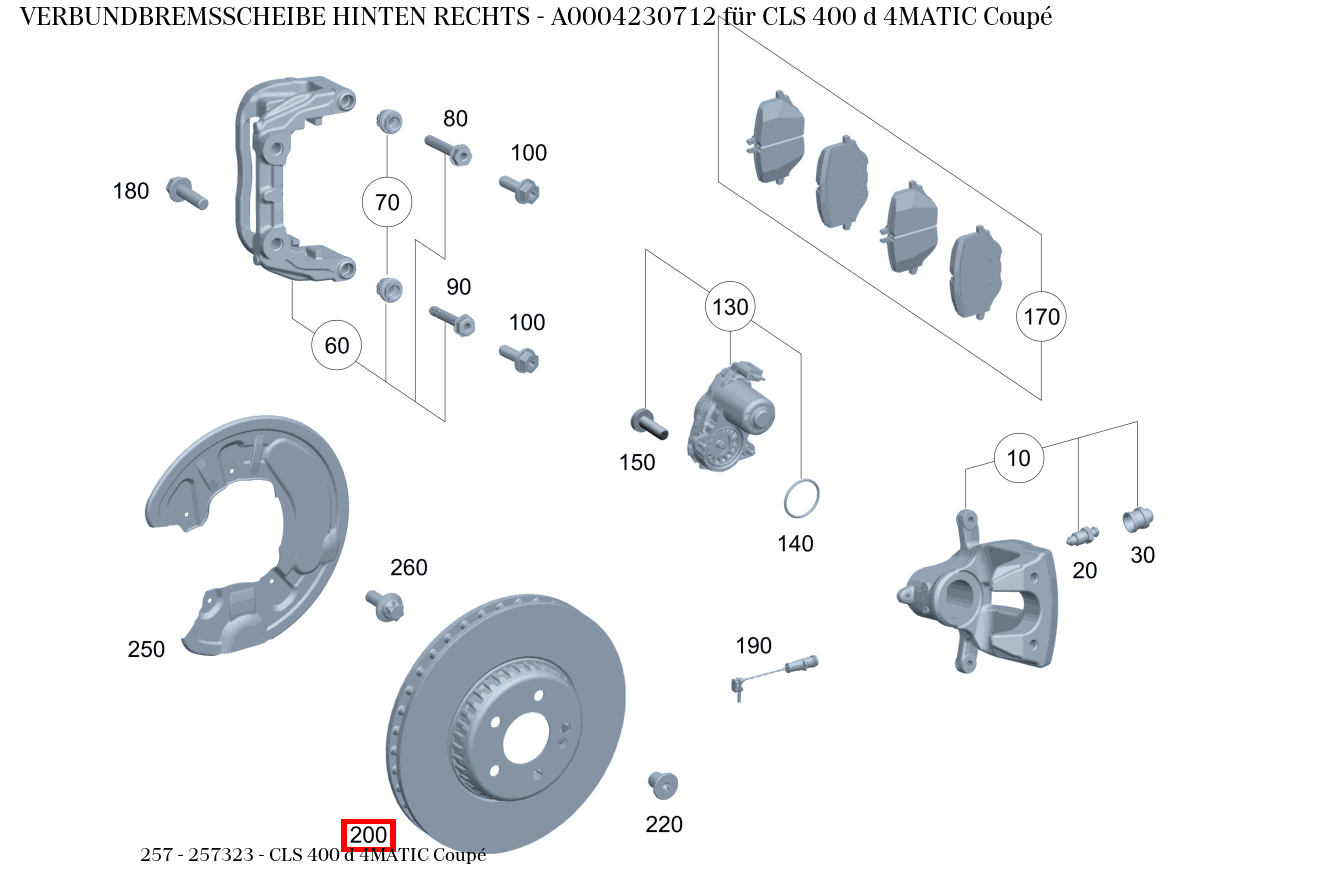 VERBUNDBREMSSCHEIBE HINTEN RECHTS - A0004230712 für CLS 400 d 4MATIC Coupé

180
80
100
70
90
100
60
130
170
150
140
10
20
30
260
250
190
220
200

257 - 257323 - CLS 400 d 4MATIC Coupé