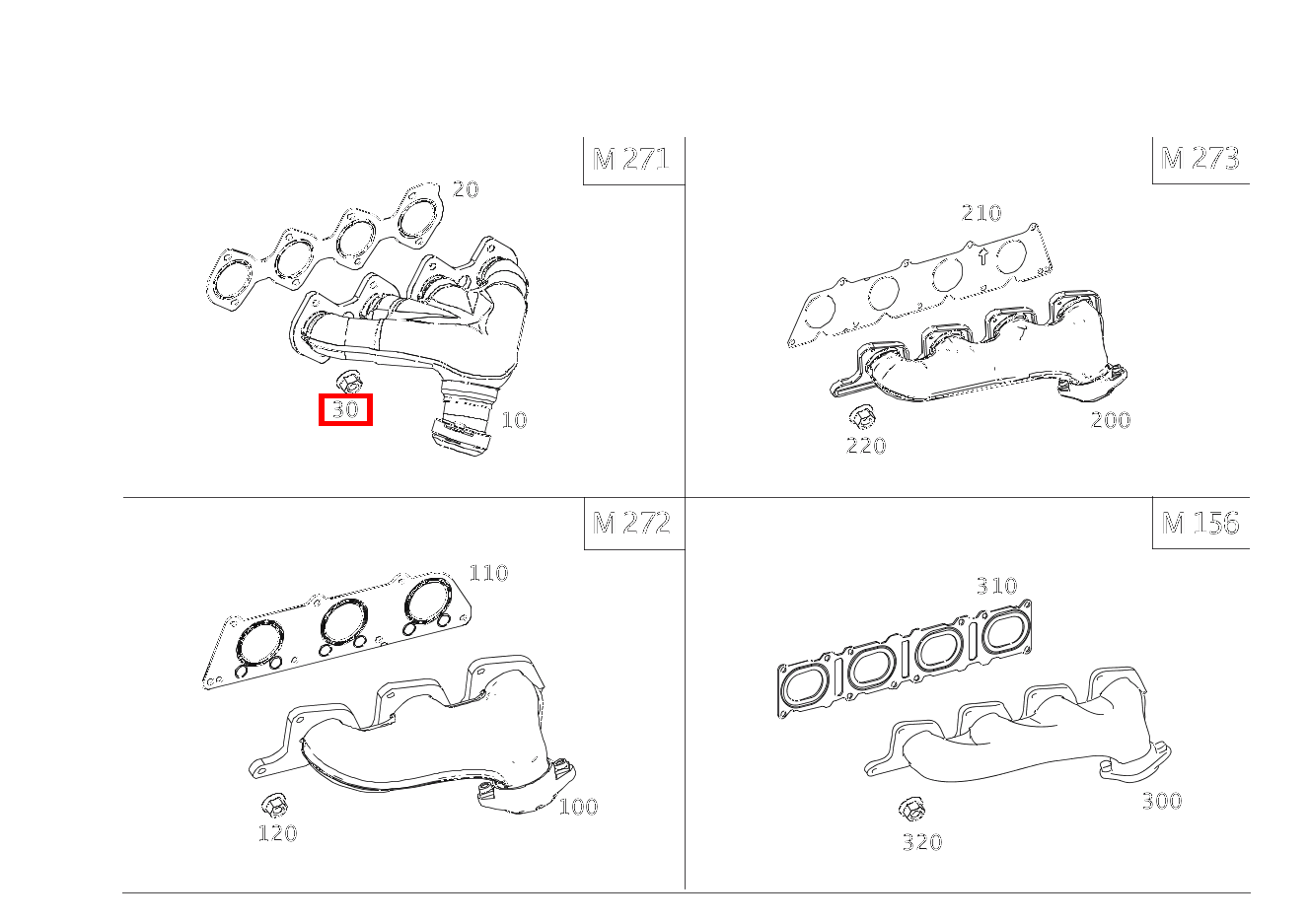 M 271

20

30

10

M 273

210

220

200

M 272

110

120

100

M 156

310

320

300