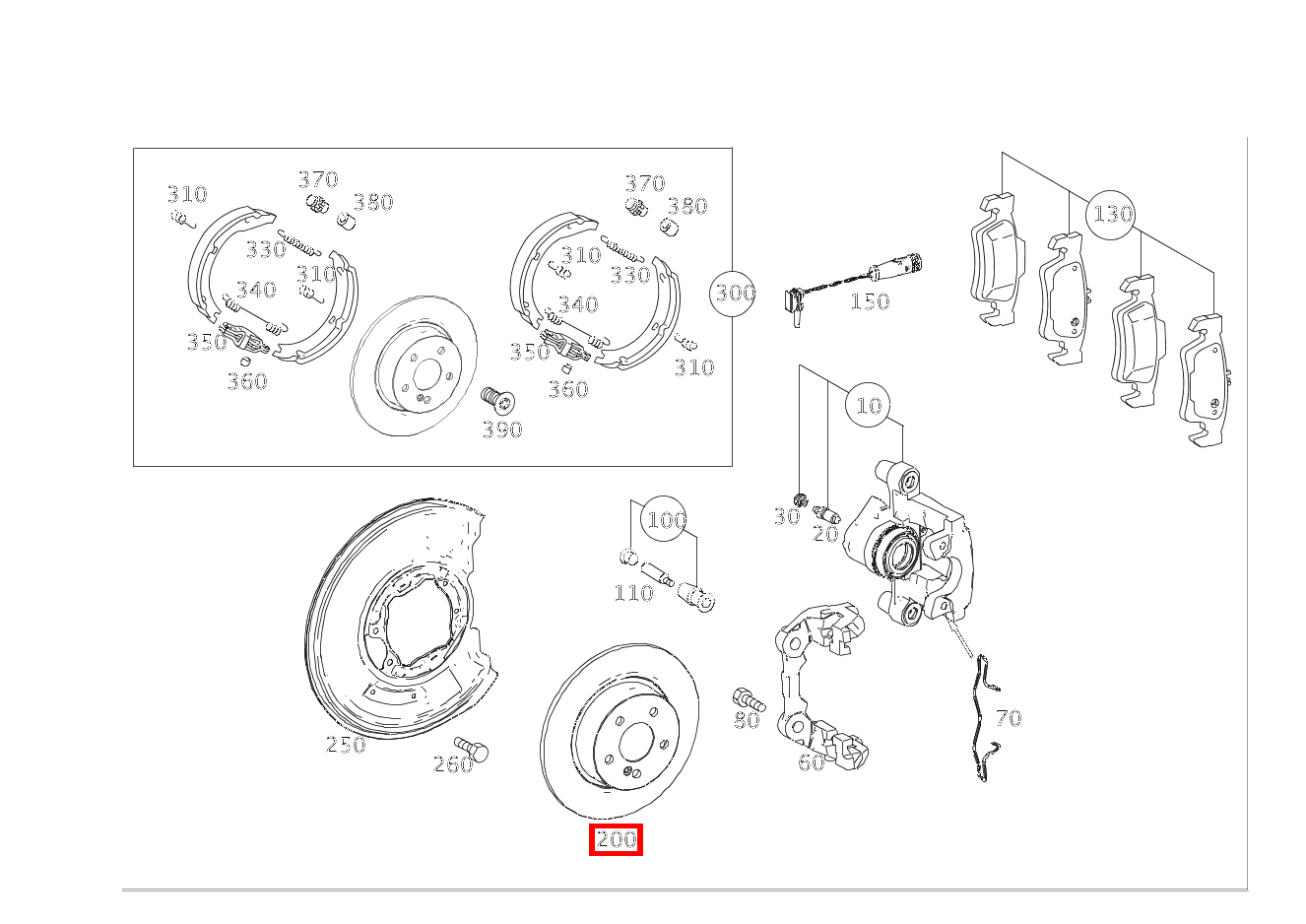 310
370
380
330
310
340
350
360
390
370
380
310
330
340
350
360
310
300
150
130
10
30
20
100
110
250
260
200
80
60
70