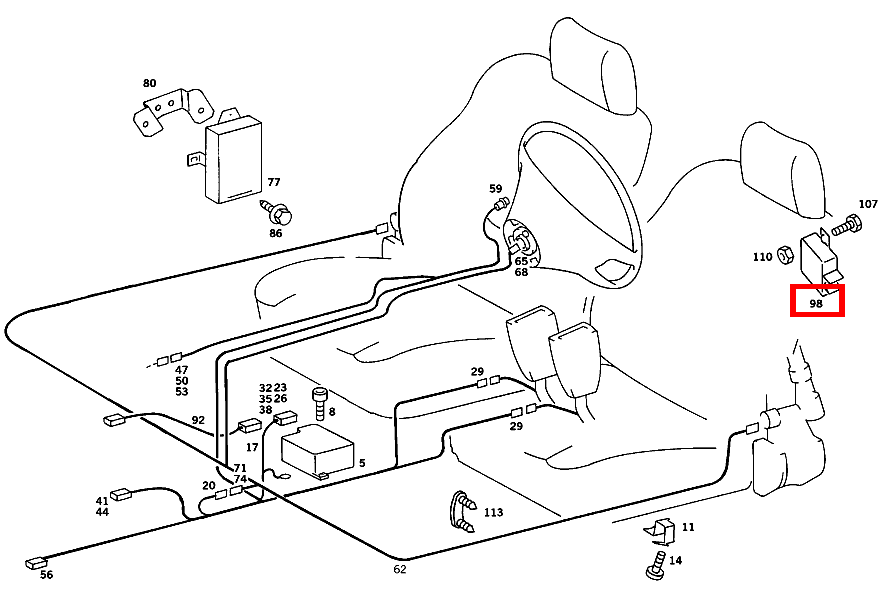 80
77
86
59
65
68
107
110
98
47
50
53
32 23
35 26
38
8
29
29
92
17
5
71
74
20
41
44
113
11
14
56
62