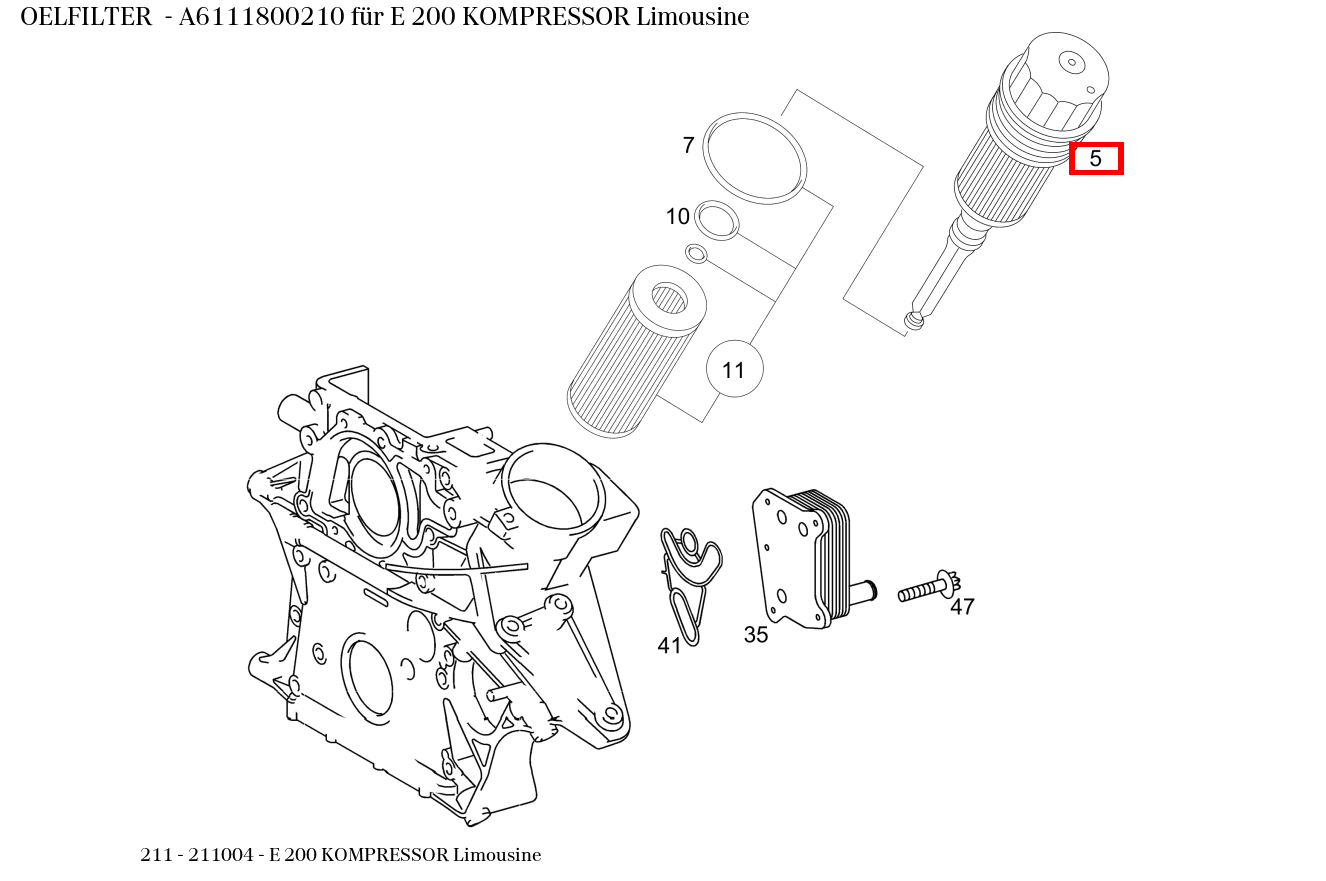 OELFILTER - A6111800210 für E 200 KOMPRESSOR Limousine

7

5

10

11

41

35

47

211 - 211004 - E 200 KOMPRESSOR Limousine