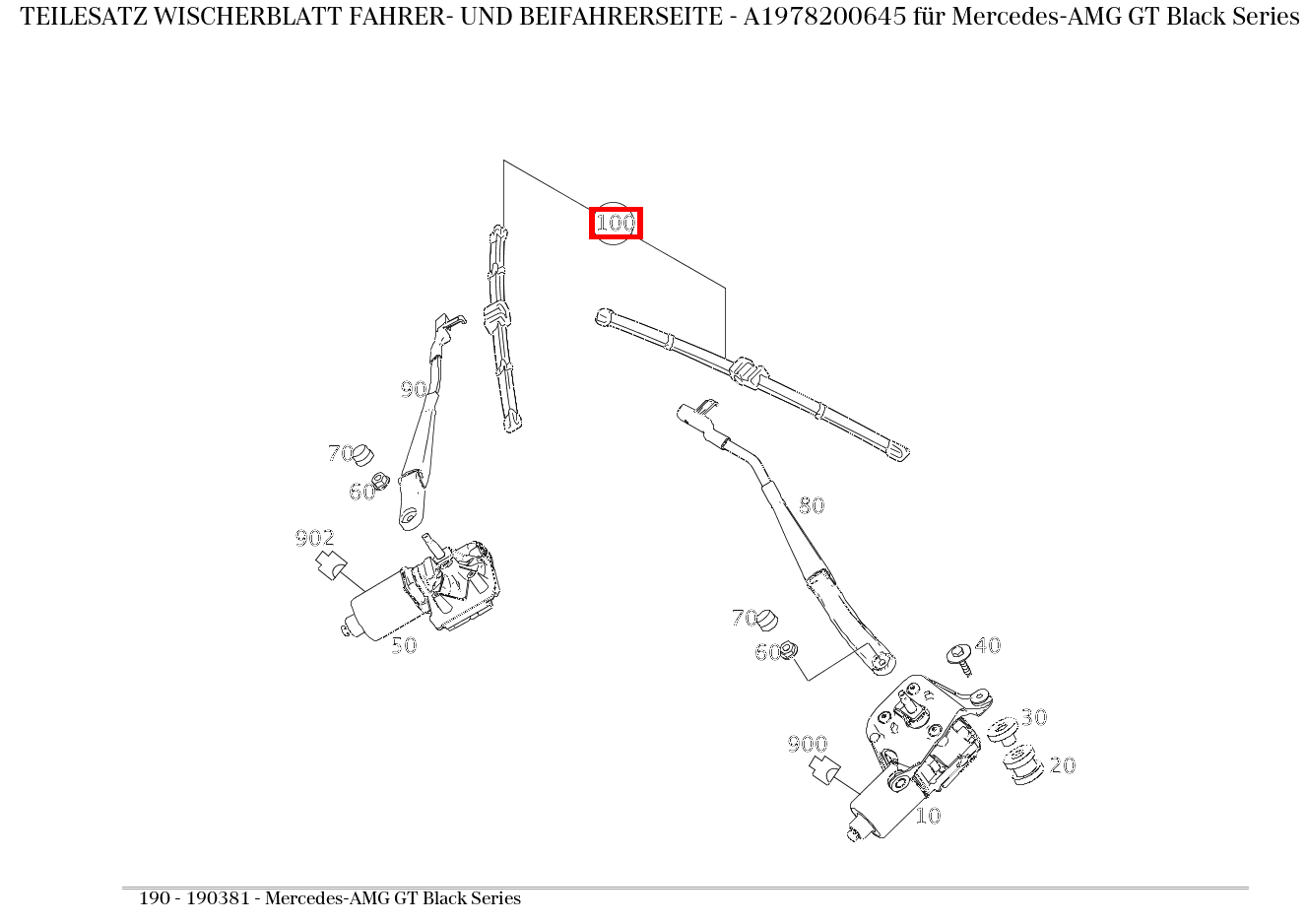 TEILESATZ WISCHERBLATT FAHRER- UND BEIFAHRERSEITE - A1978200645 für Mercedes-AMG GT Black Series

100
90
70
60
902
50
80
70
60
40
30
20
900
10

190 - 190381 - Mercedes-AMG GT Black Series