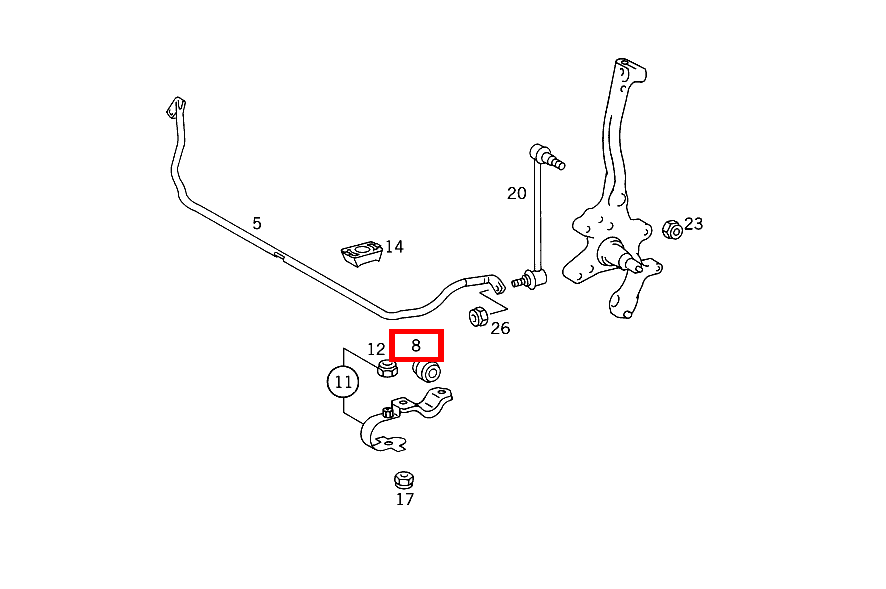 5
14
20
23
26
12
8
11
17