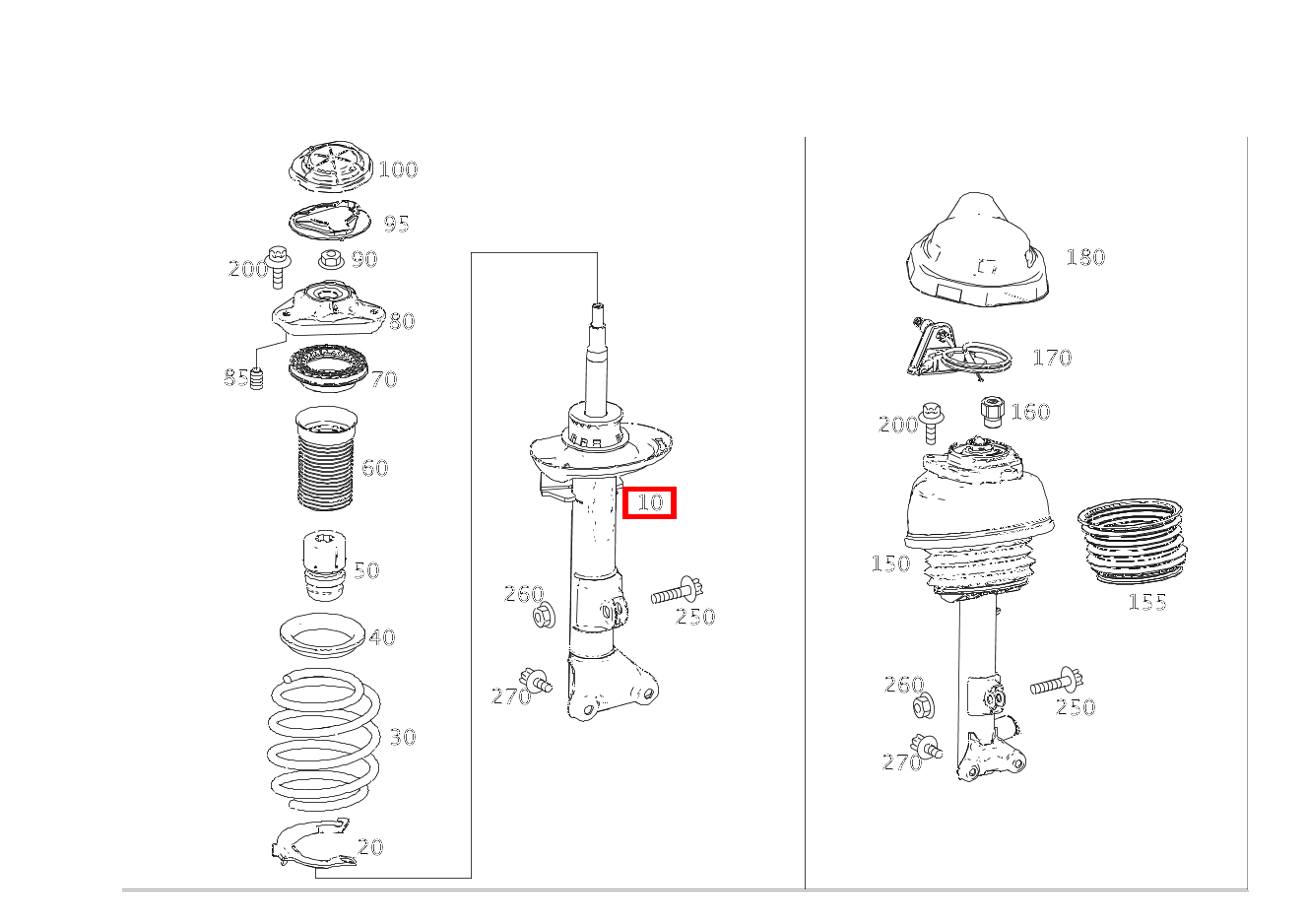 100
95
200
90
80
85
70
60
50
40
30
20
10
260
250
270
180
170
200
160
150
155
260
250
270