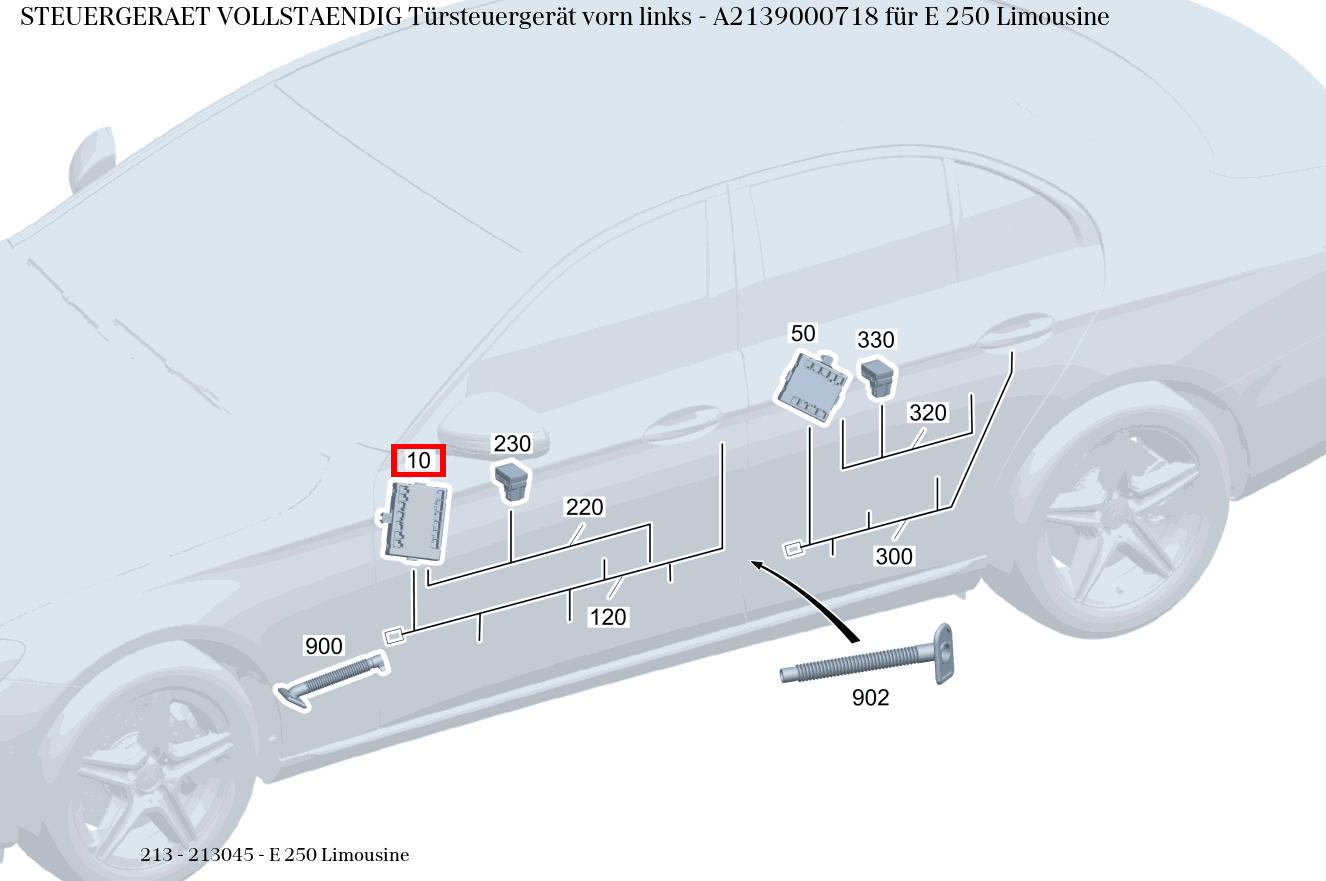 STEUERGERAET VOLLSTAENDIG Türsteuergerät vorn links - A2139000718 für E 250 Limousine

50
330
320
10
230
220
300
120
900
902

213 - 213045 - E 250 Limousine