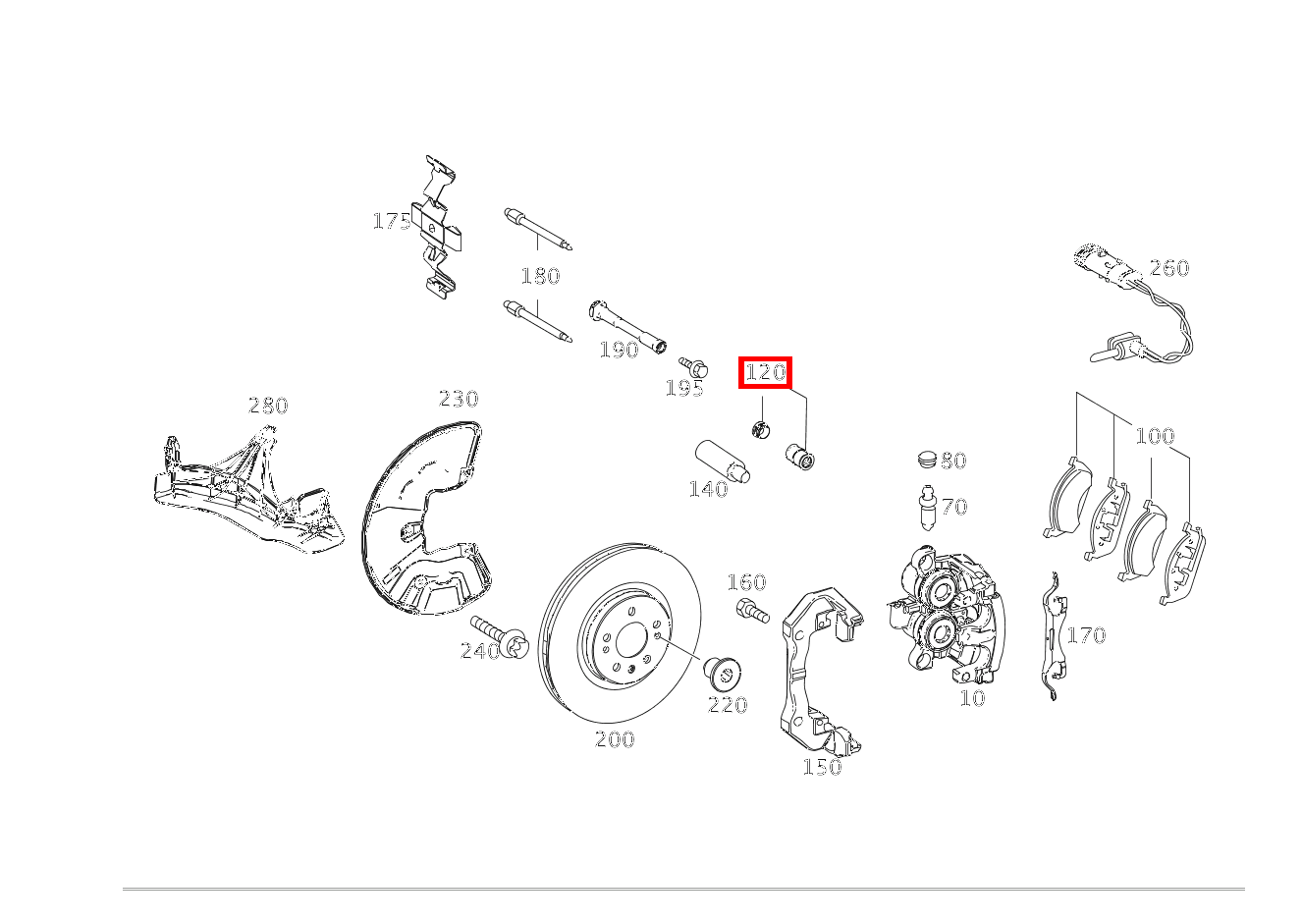 175
180
190
195
120
260
280
230
140
80
70
100
160
170
240
220
200
150
10