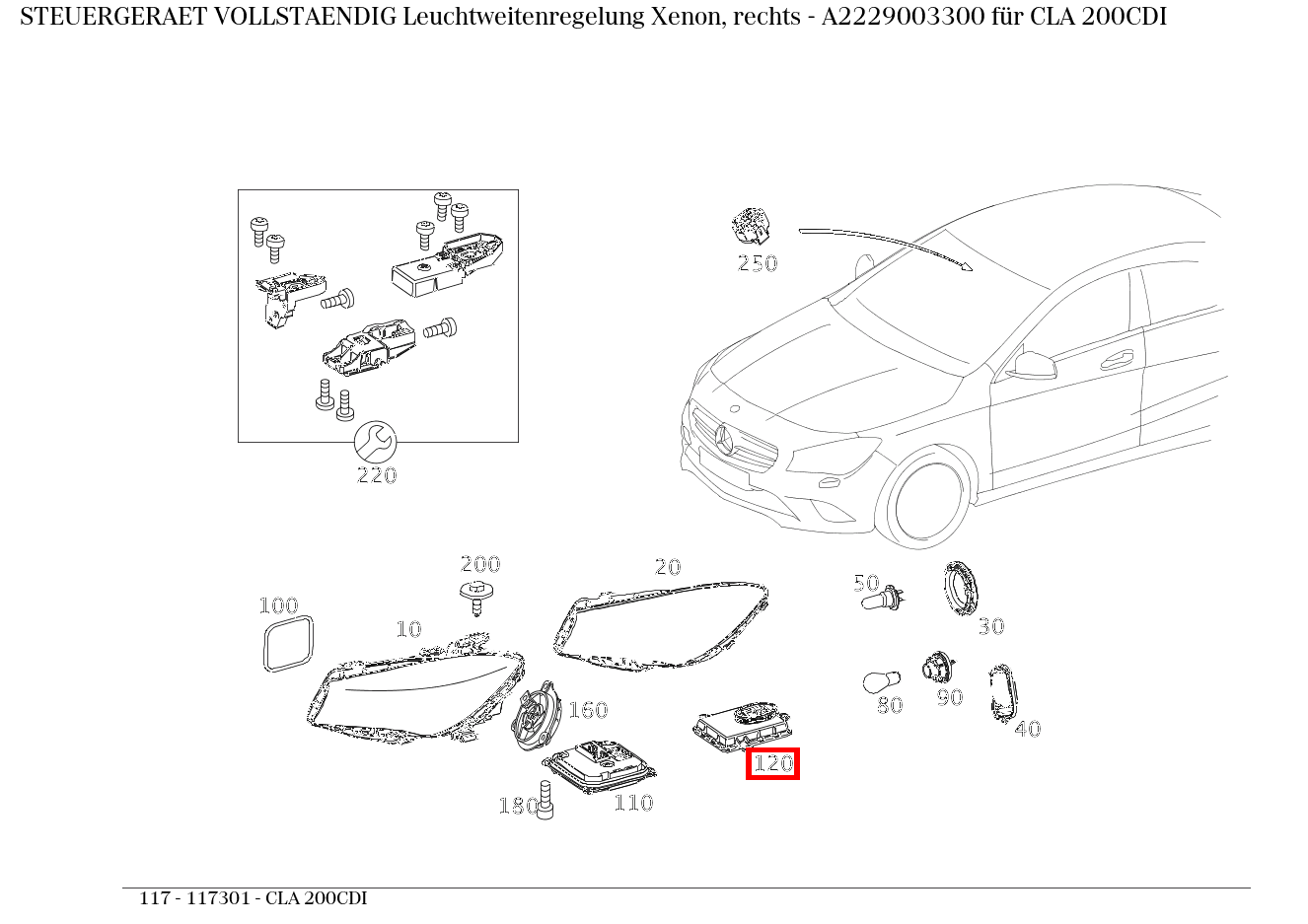 STEUERGERAET VOLLSTAENDIG Leuchtweitenregelung Xenon, rechts - A2229003300 für CLA 200CDI

250

220

200

20

100

10

50

30

160

80

90

40

120

180

110

117 - 117301 - CLA 200CDI