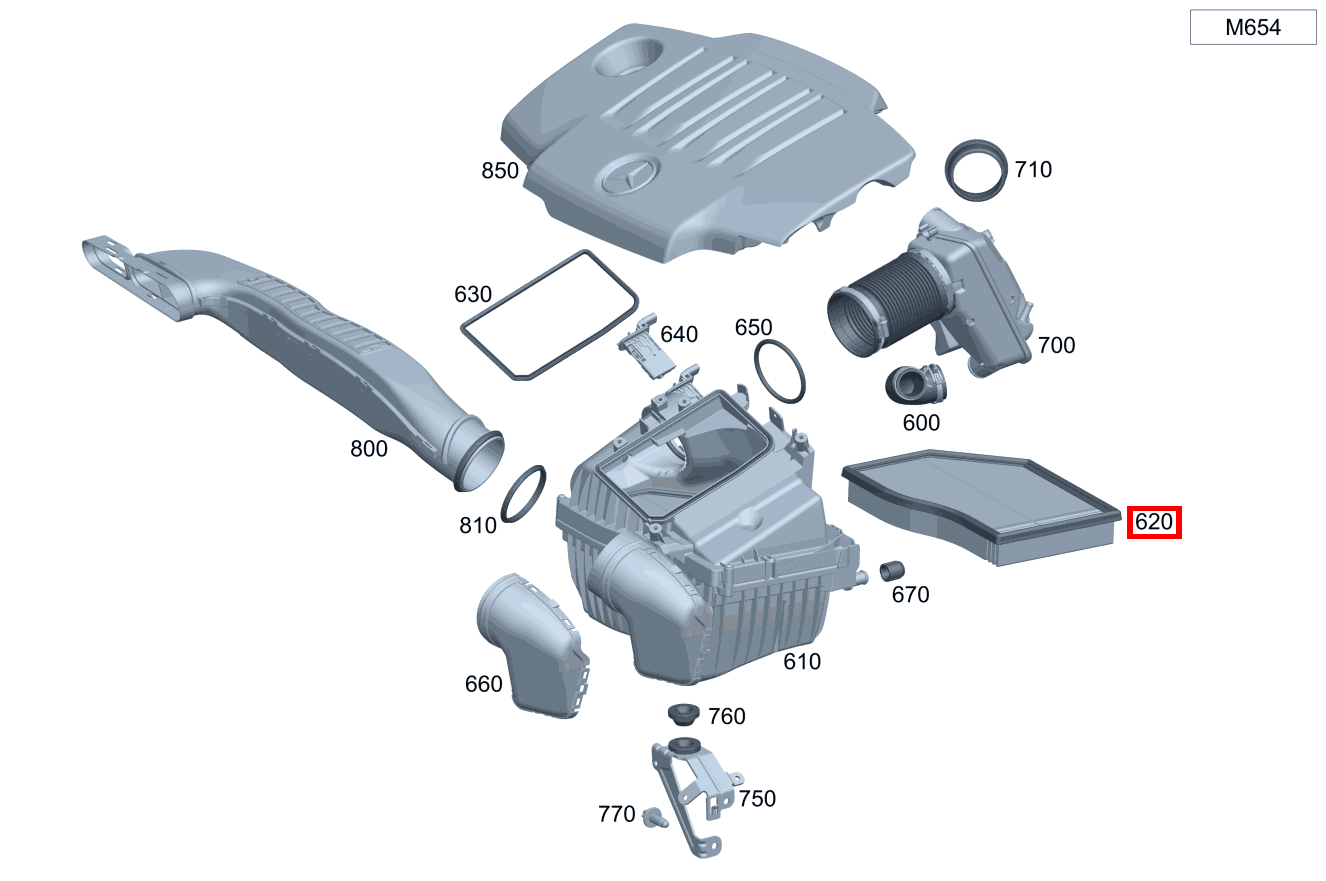 M654

850

710

630

640

650

700

600

800

810

620

670

610

660

760

750

770