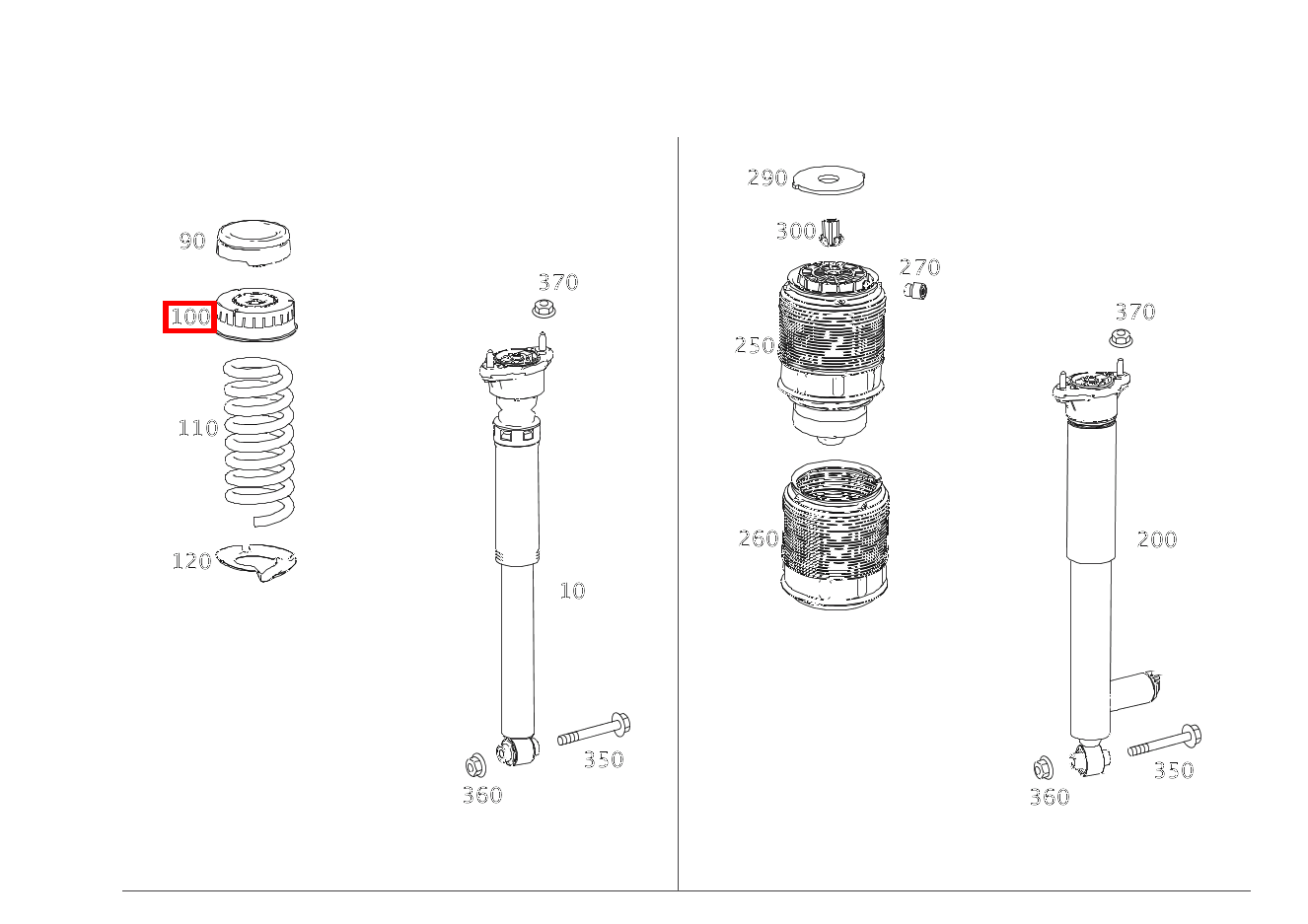 90
100
110
120
370
10
350
360

290
300
270
250
260
370
200
350
360