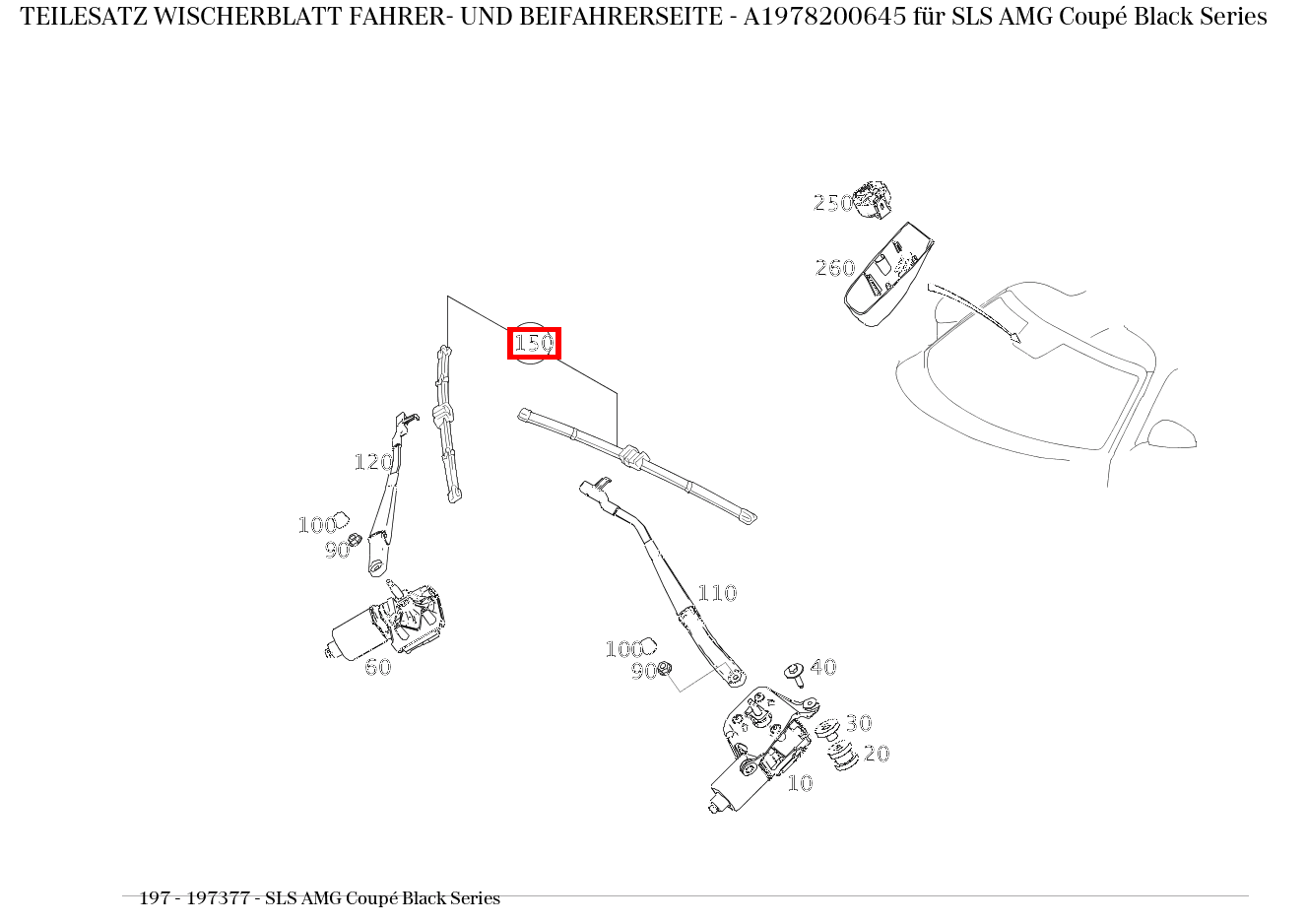 TEILESATZ WISCHERBLATT FAHRER- UND BEIFAHRERSEITE - A1978200645 für SLS AMG Coupé Black Series

250
260
150
120
100
90
60
110
100
90
40
30
20
10

197 - 197377 - SLS AMG Coupé Black Series