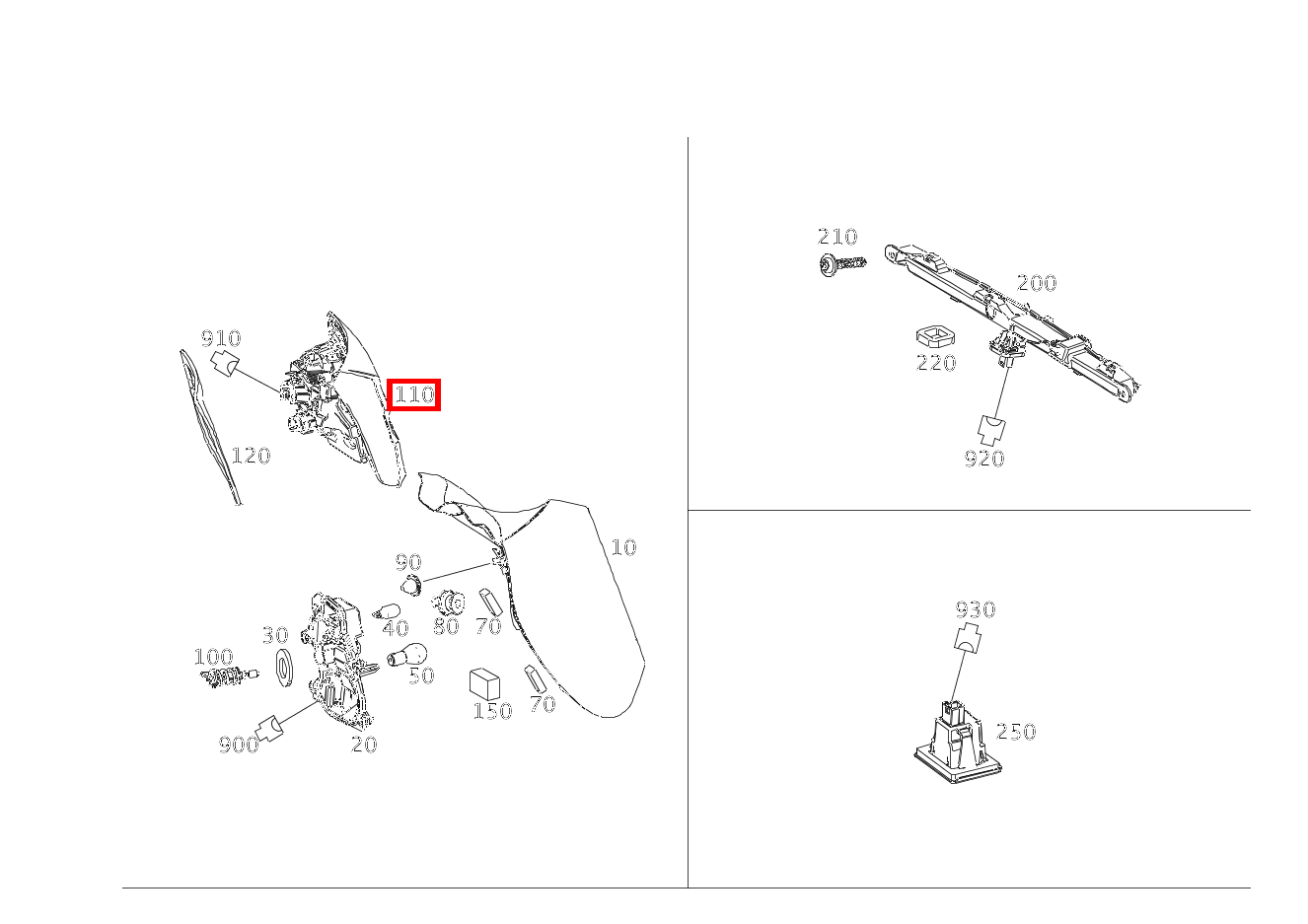 910
110
120
10
90
40
80
70
30
100
50
150
70
900
20
210
200
220
920
930
250