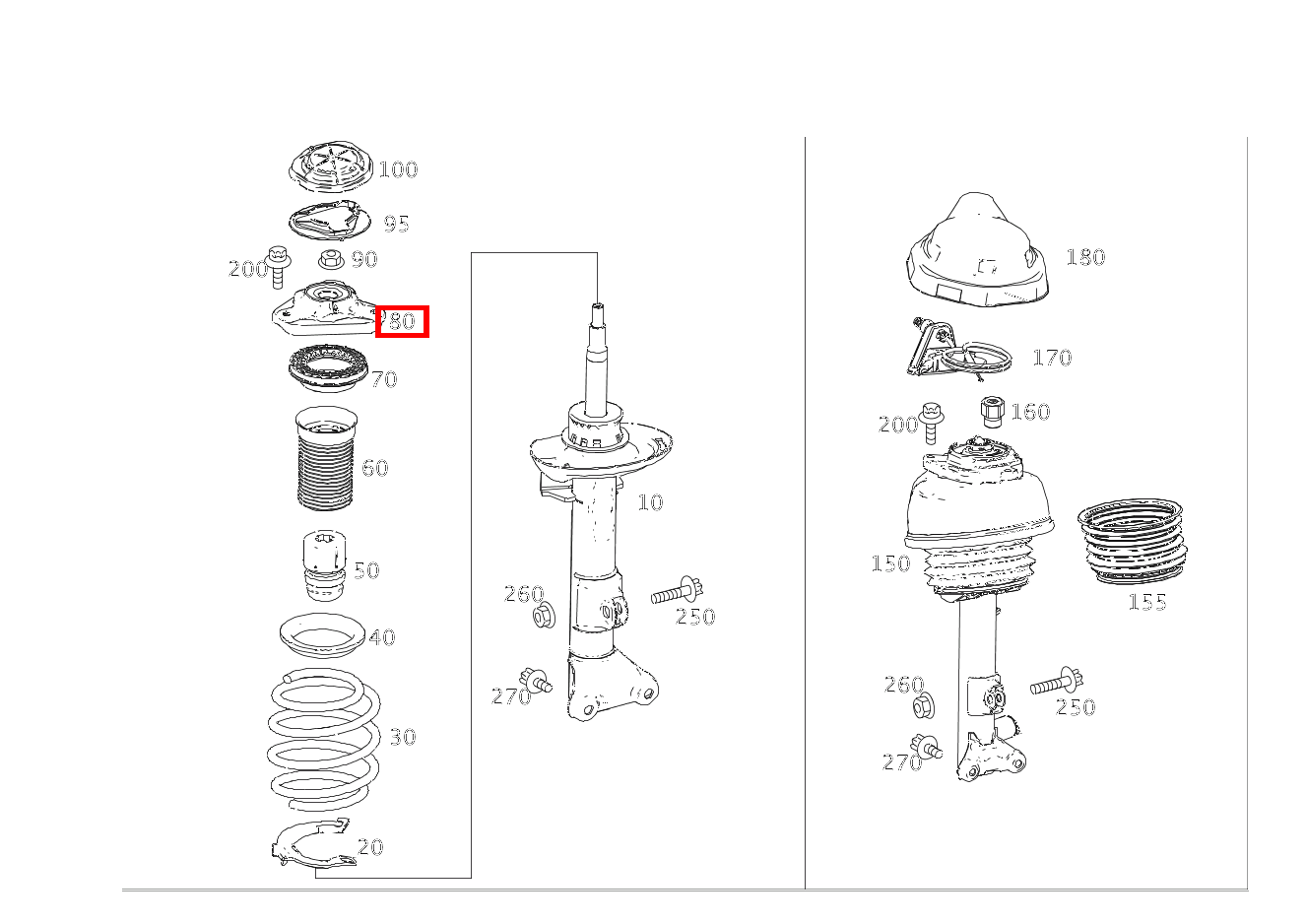 100
95
200
90
80
70
60
50
40
30
20
10
260
250
270
180
170
200
160
150
155
260
250
270