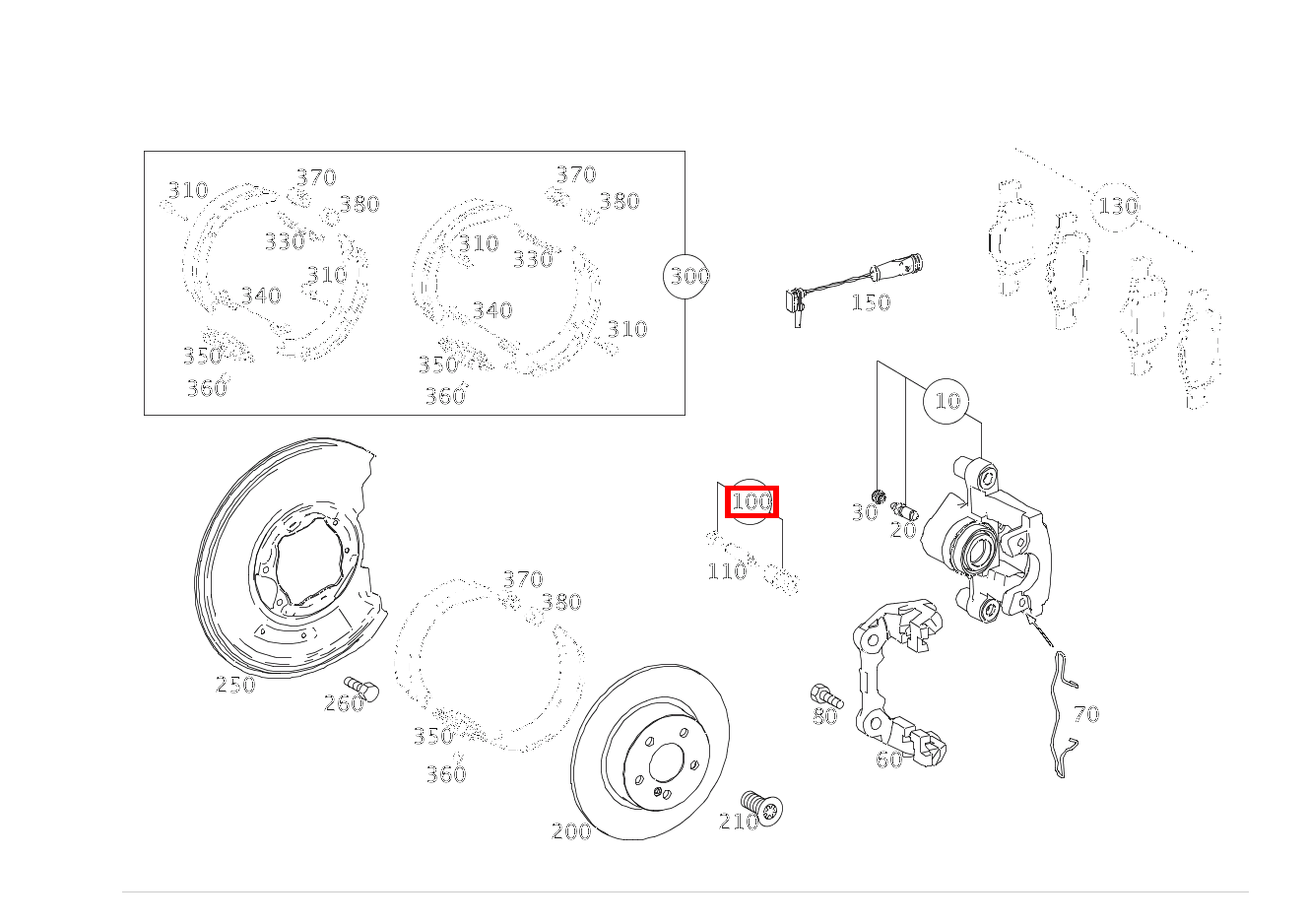 310
370
380
330
310
340
350
360
370
380
310
330
340
310
350
360
300
150
130
10
100
30
20
110
370
380
250
260
350
360
200
210
80
60
70