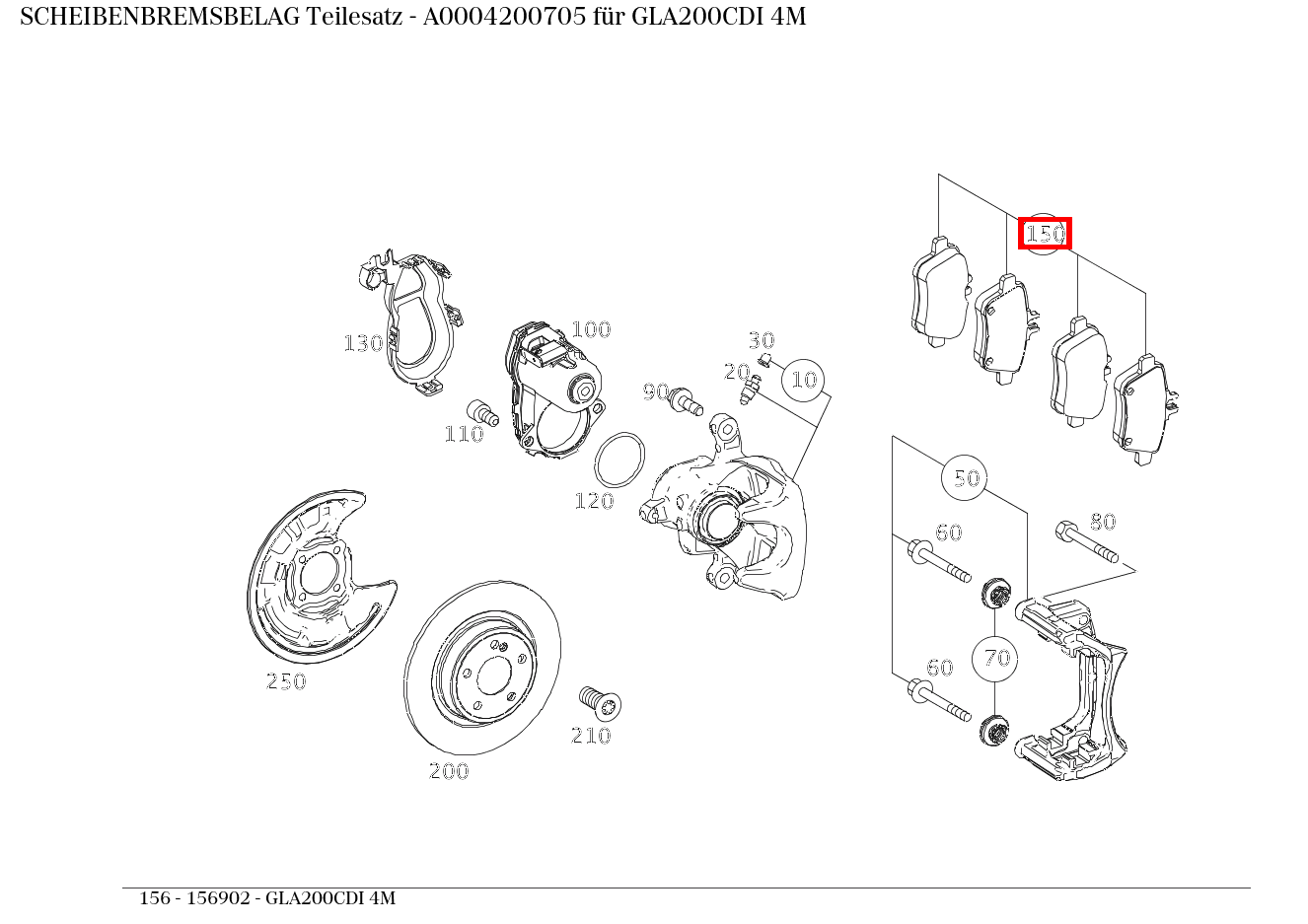 SCHEIBENBREMSBELAG Teilesatz - A0004200705 für GLA200CDI 4M

150

130

100

30

20

10

90

110

120

50

60

80

70

60

250

210

200

156 - 156902 - GLA200CDI 4M