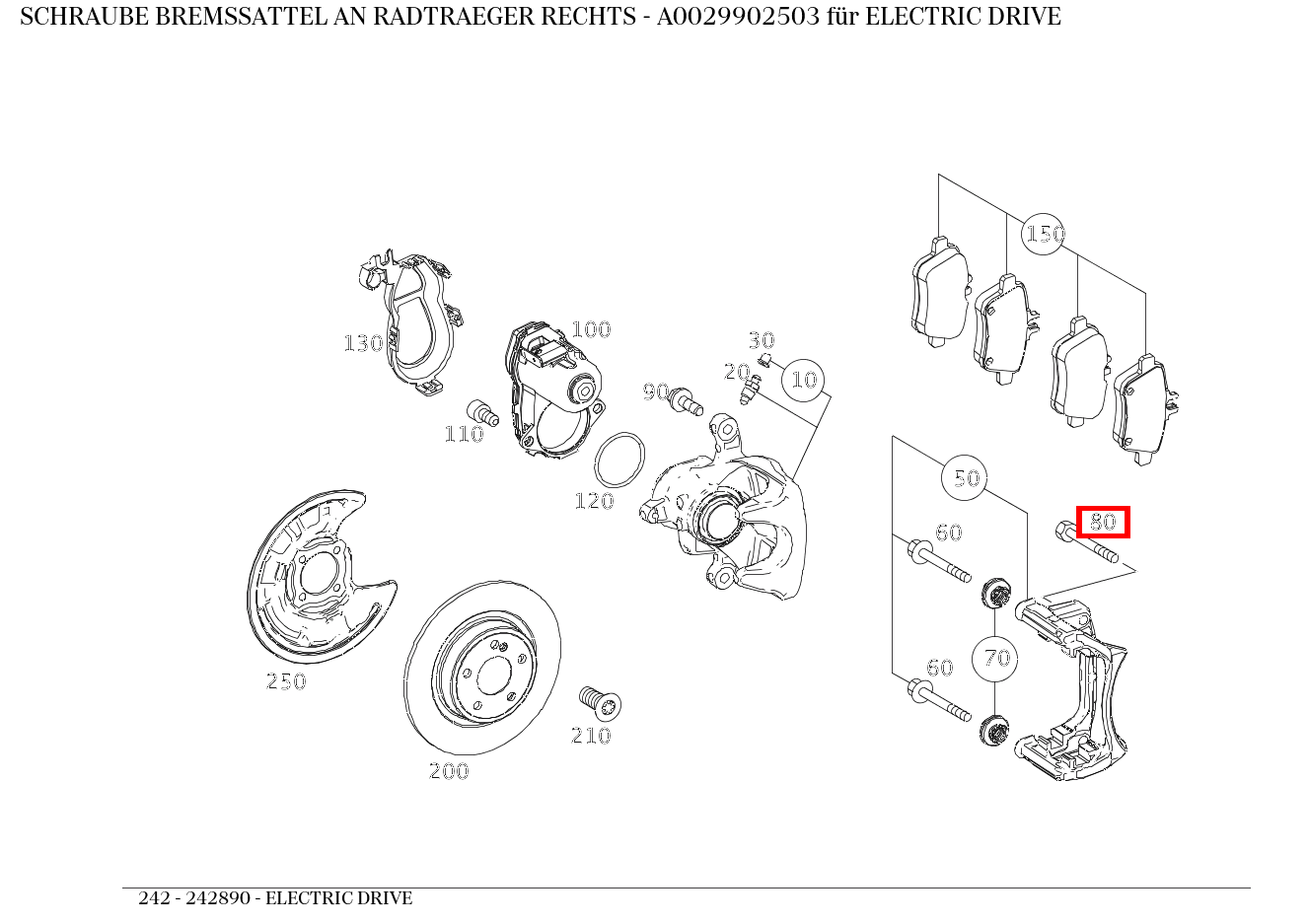 SCHRAUBE BREMSSATTEL AN RADTRAEGER RECHTS - A0029902503 für ELECTRIC DRIVE

150
130
100
30
20
10
90
110
120
50
80
60
70
60
250
210
200

242 - 242890 - ELECTRIC DRIVE