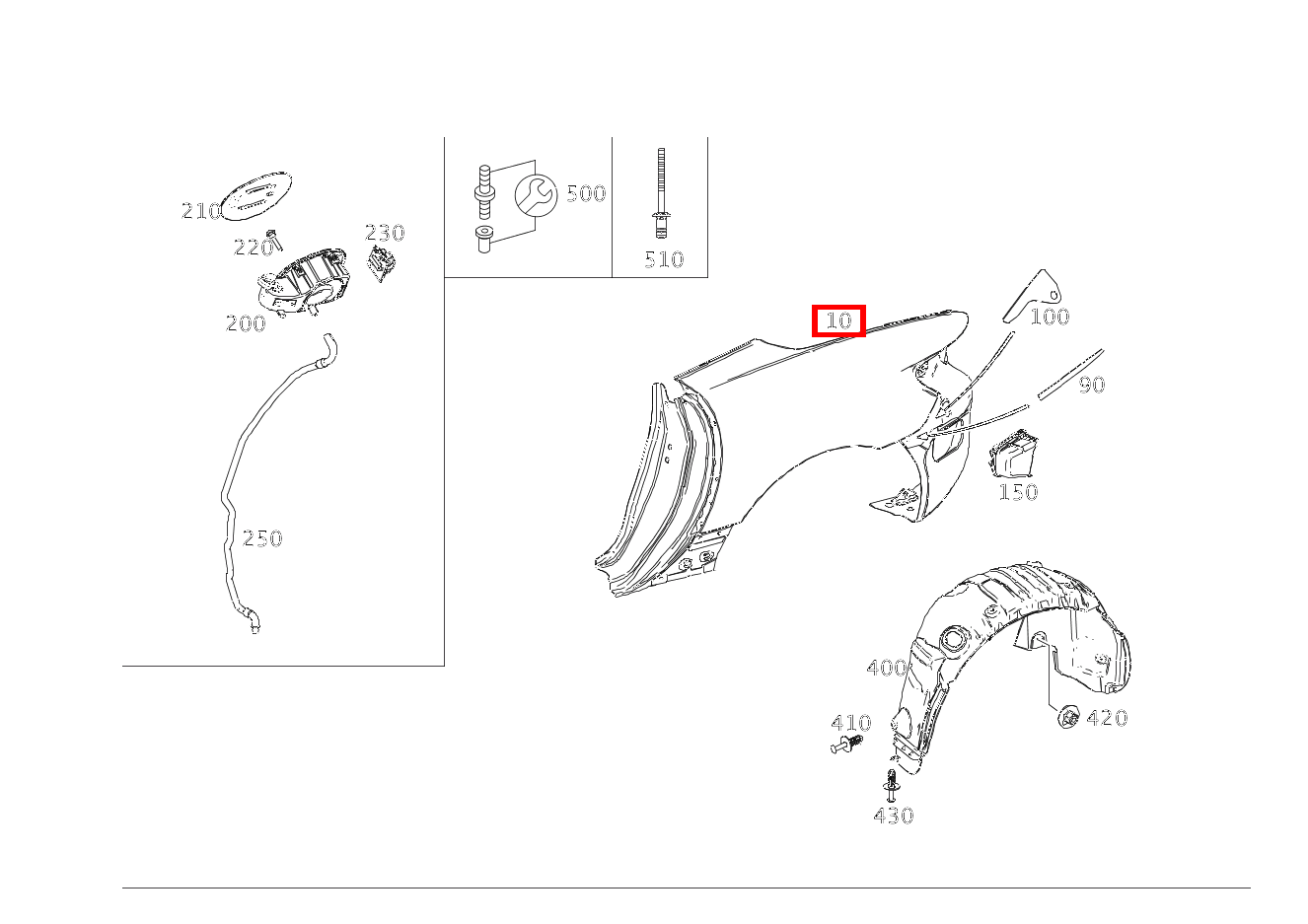 210
220
230
200
250
500
510
10
100
90
150
400
410
420
430