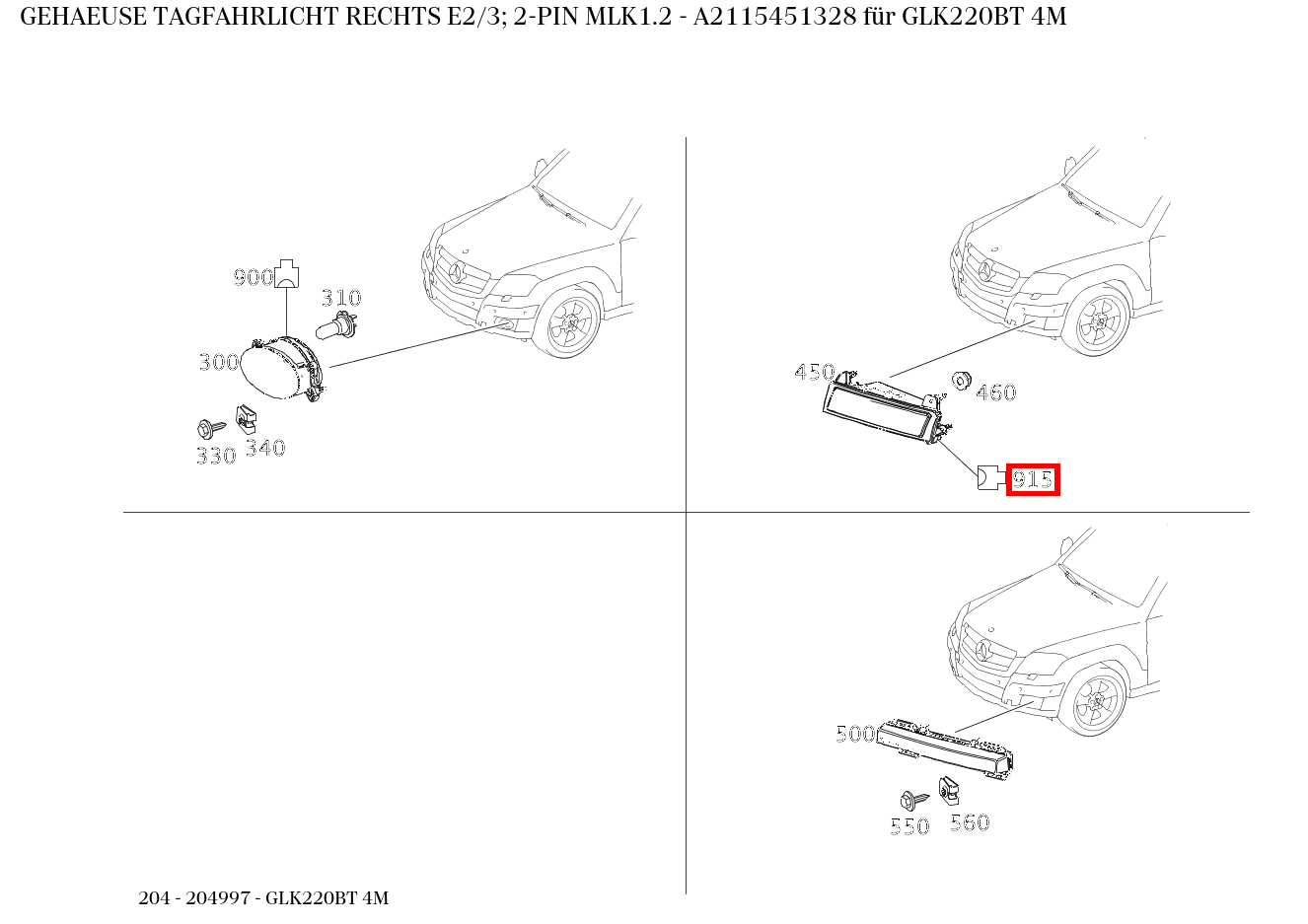 GEHAEUSE TAGFAHRLICHT RECHTS E2/3; 2-PIN MLK1.2 - A2115451328 für GLK220BT 4M

900
310
300
330
340

450
460
915

500
550
560

204 - 204997 - GLK220BT 4M