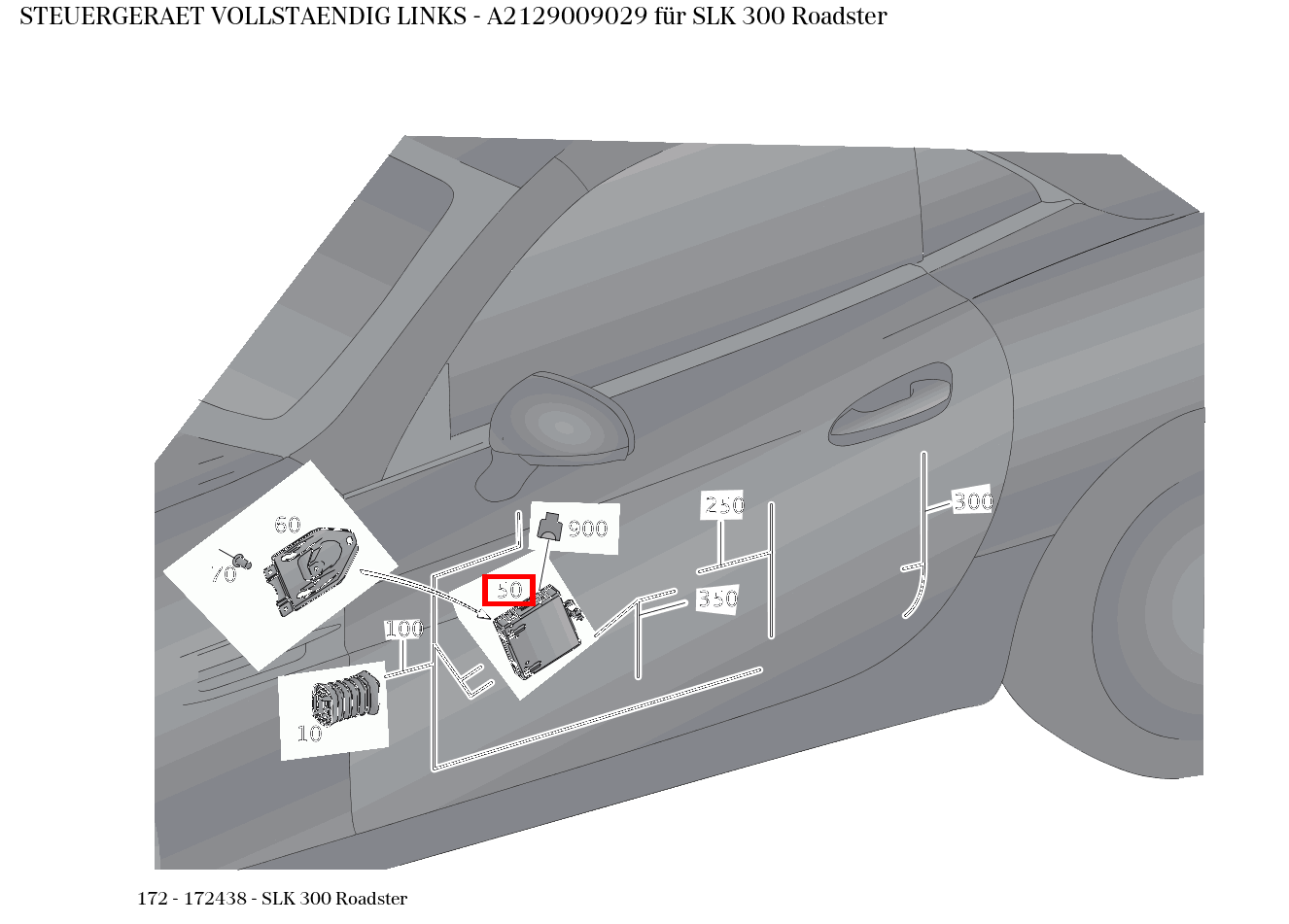 STEUERGERAET VOLLSTAENDIG LINKS - A2129009029 für SLK 300 Roadster

60
70
900
250
300
50
350
100
10

172 - 172438 - SLK 300 Roadster