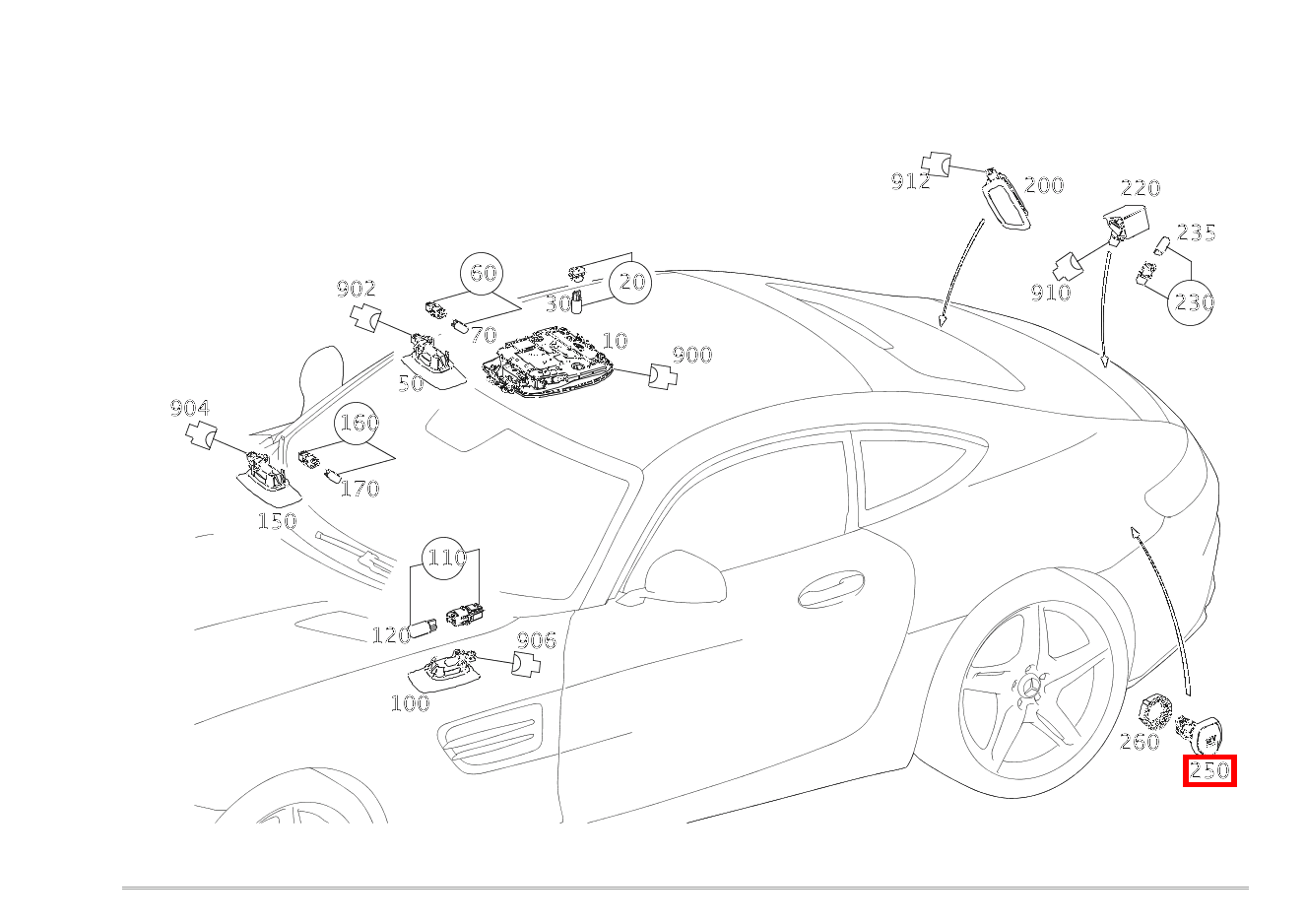 912
200
220
235
910
230
902
60
20
30
70
10
900
50
904
160
170
150
110
120
906
100
260
250