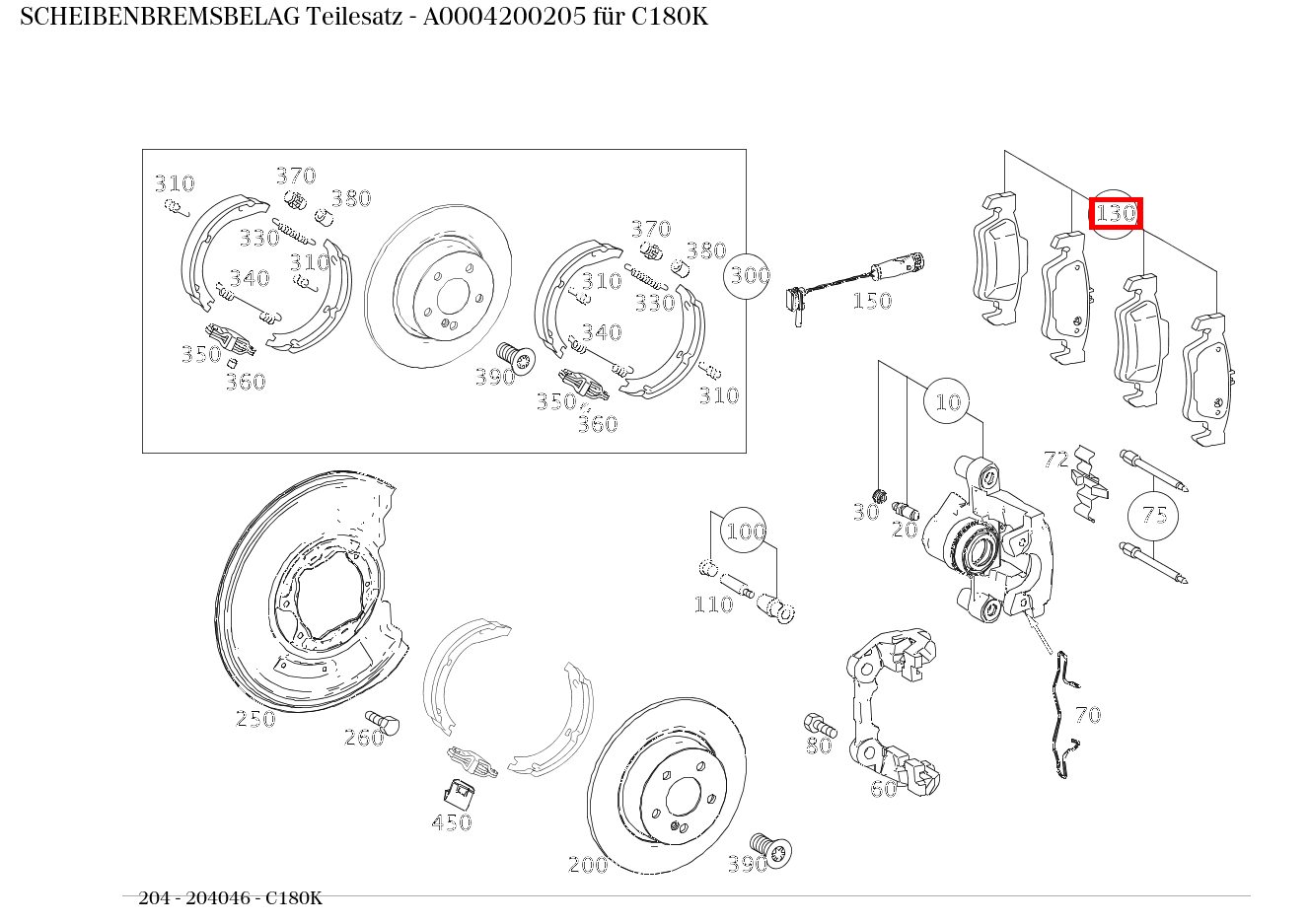 SCHEIBENBREMSBELAG Teilesatz - A0004200205 für C180K

310
370
380
330
310
340
350
360
390
370
380
310
330
340
350
360
310
300
150
130
10
72
75
30
20
100
110
250
260
450
200
390
80
60
70

204 - 204046 - C180K