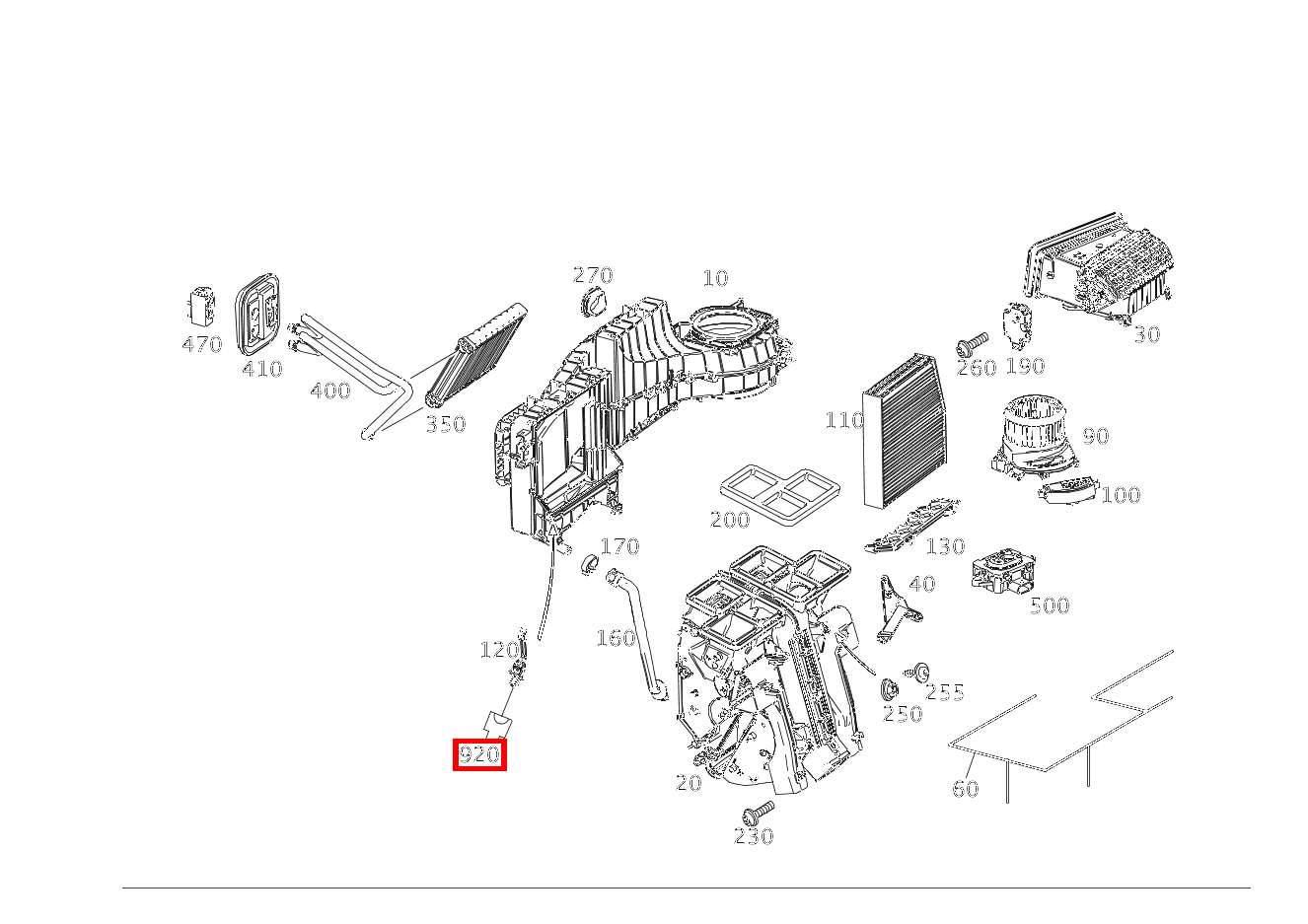 270
10
470
410
400
350
30
260
190
110
90
100
200
130
170
40
500
120
160
255
250
920
20
60
230