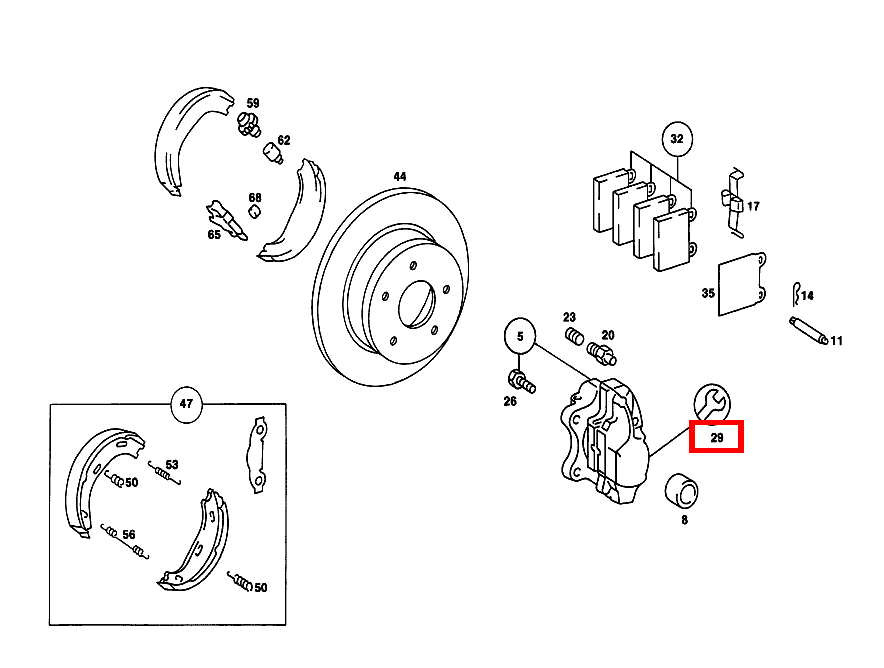 59
62
68
65
44
32
17
35
14
11
23
20
5
26
29
8
47
53
50
56
50