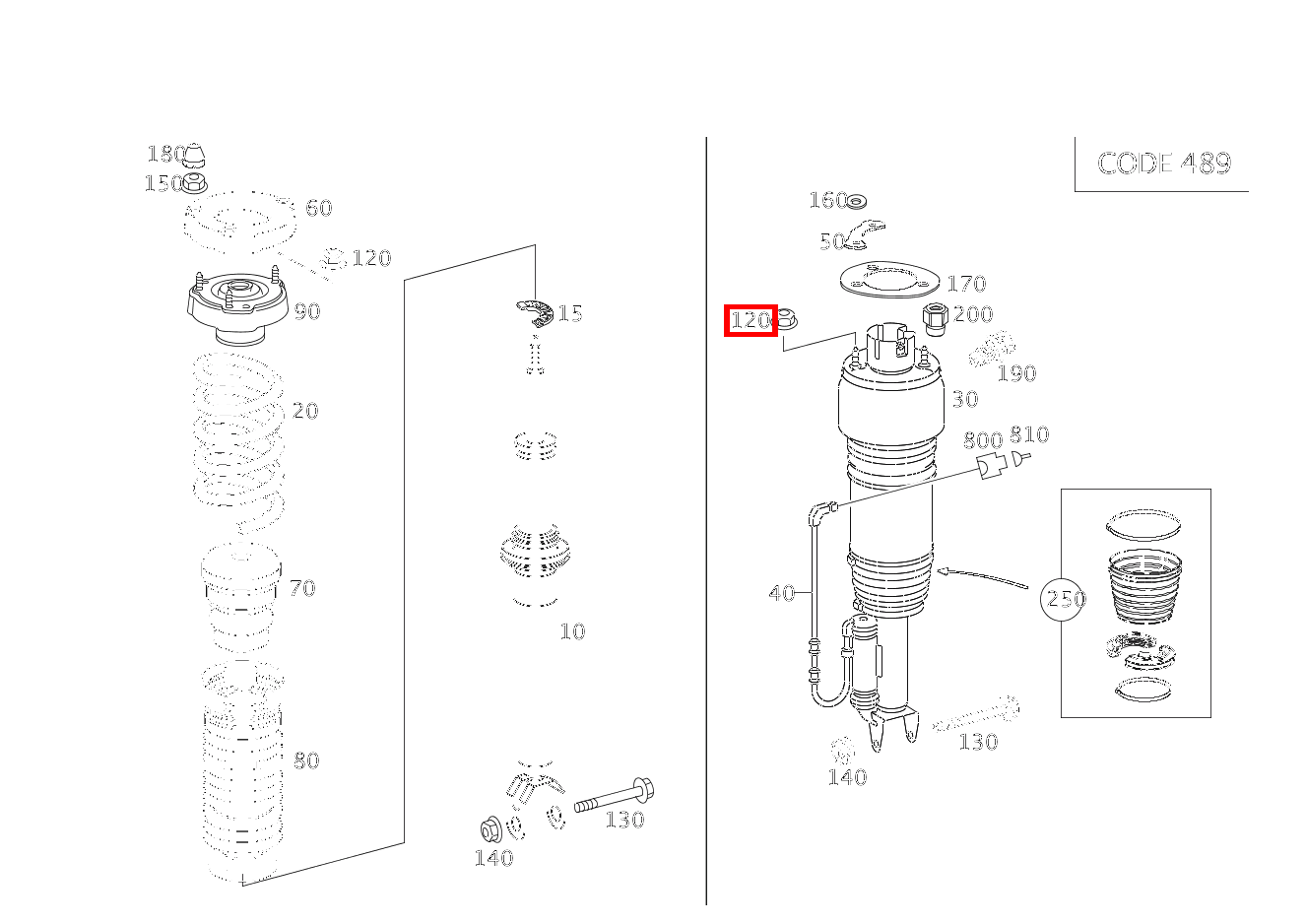 180
150
60
120
90
15
20
70
10
80
130
140

CODE 489
160
50
170
120
200
190
30
800
810
40
250
130
140