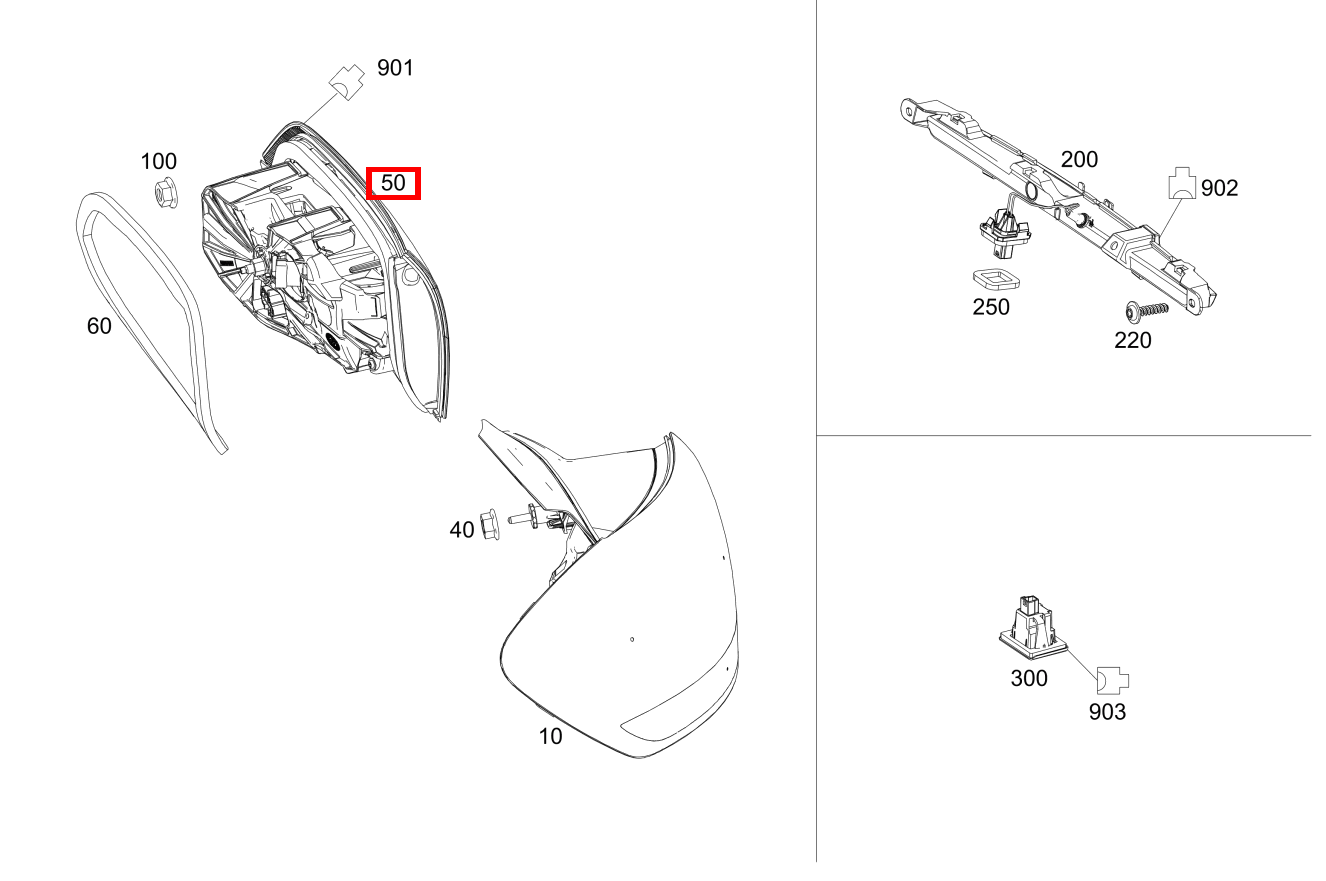 901
100
50
60
40
10
200
902
250
220
300
903