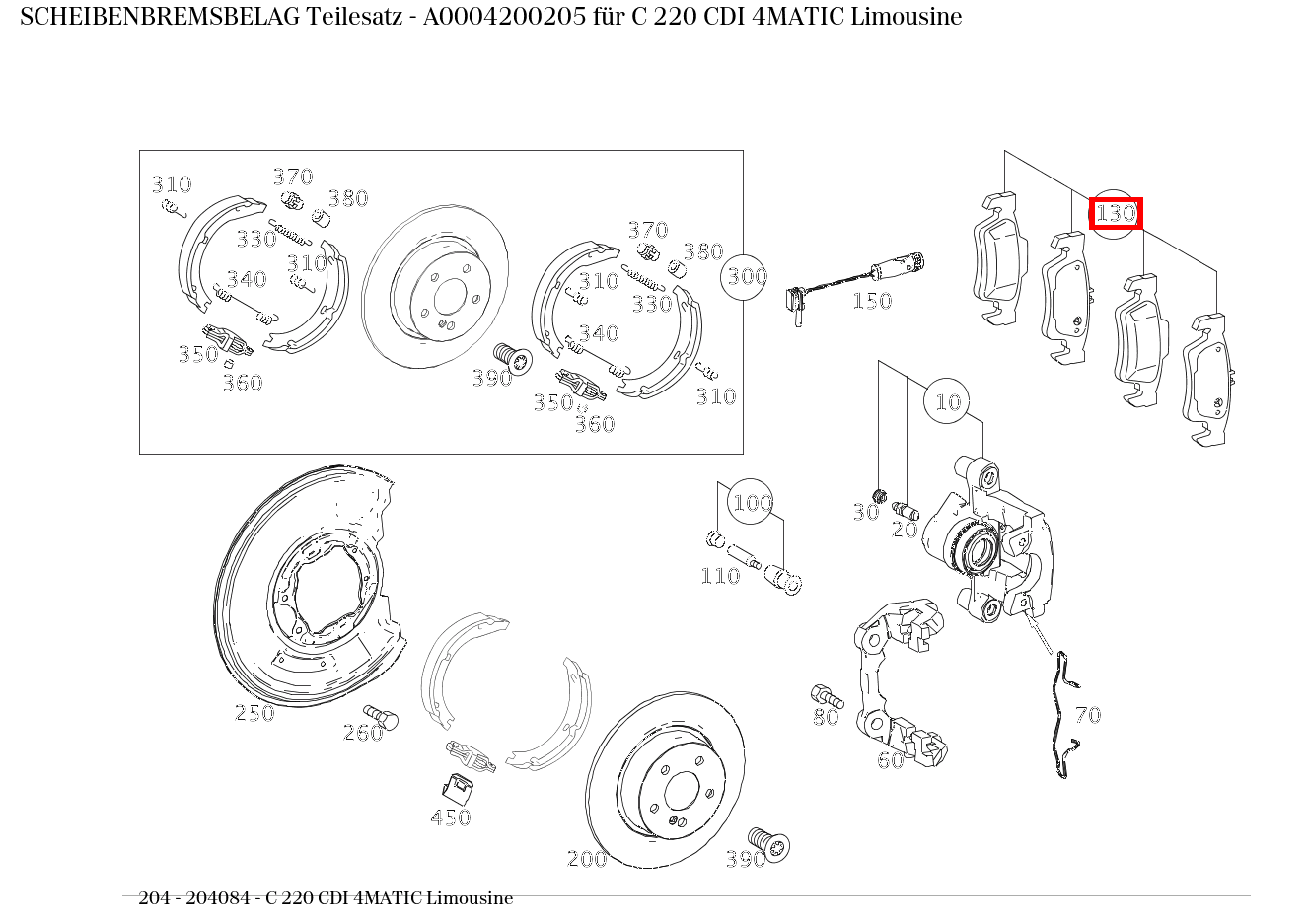 SCHEIBENBREMSBELAG Teilesatz - A0004200205 für C 220 CDI 4MATIC Limousine

310
370
380
330
310
340
350
360
370
380
310
330
340
390
350
360
310
300
150
130
10
30
20
100
110
250
260
450
200
390
80
60
70

204 - 204084 - C 220 CDI 4MATIC Limousine