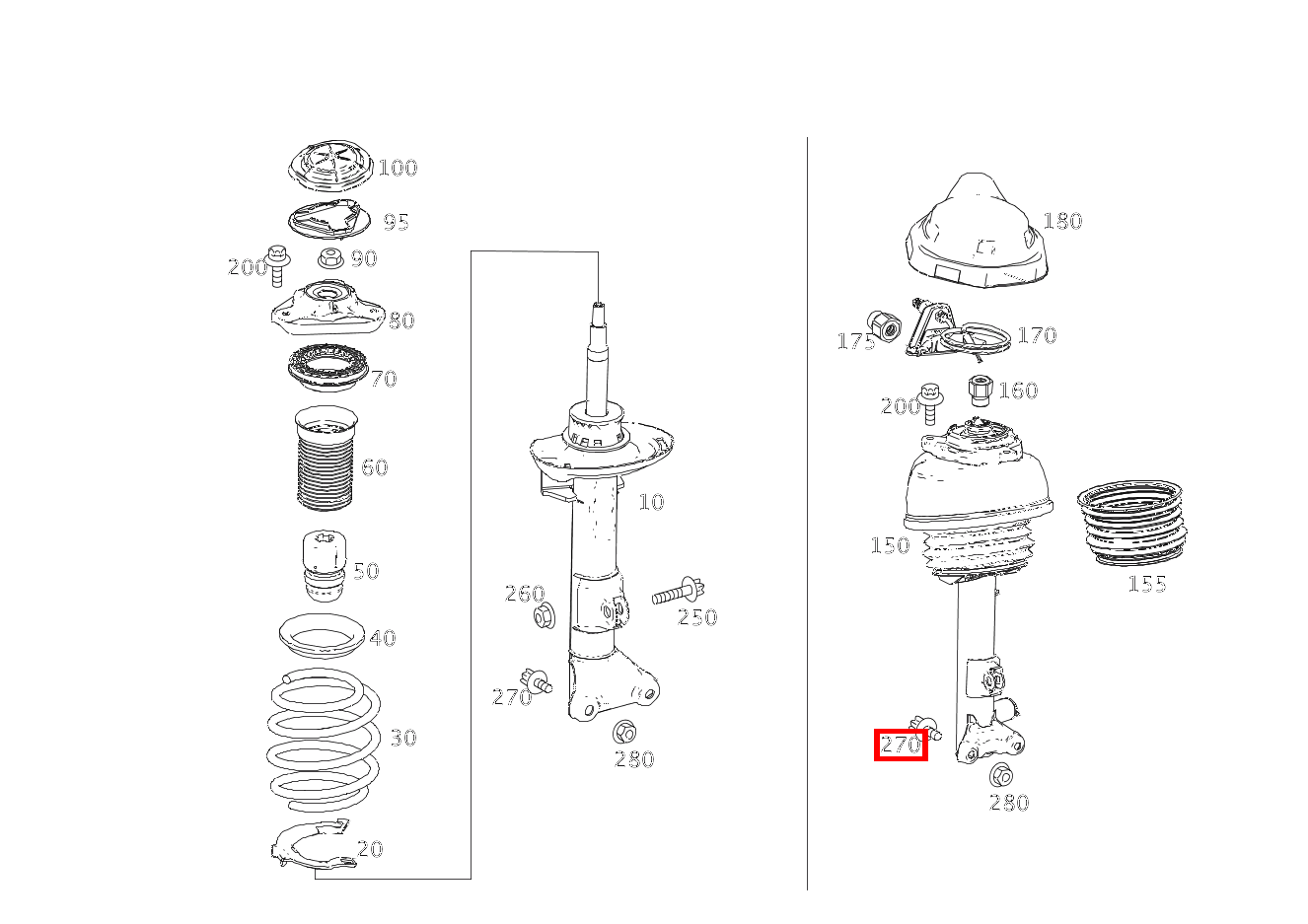 100
95
200
90
80
70
60
50
40
30
20
10
260
250
270
280
180
175
170
200
160
150
155
270
280