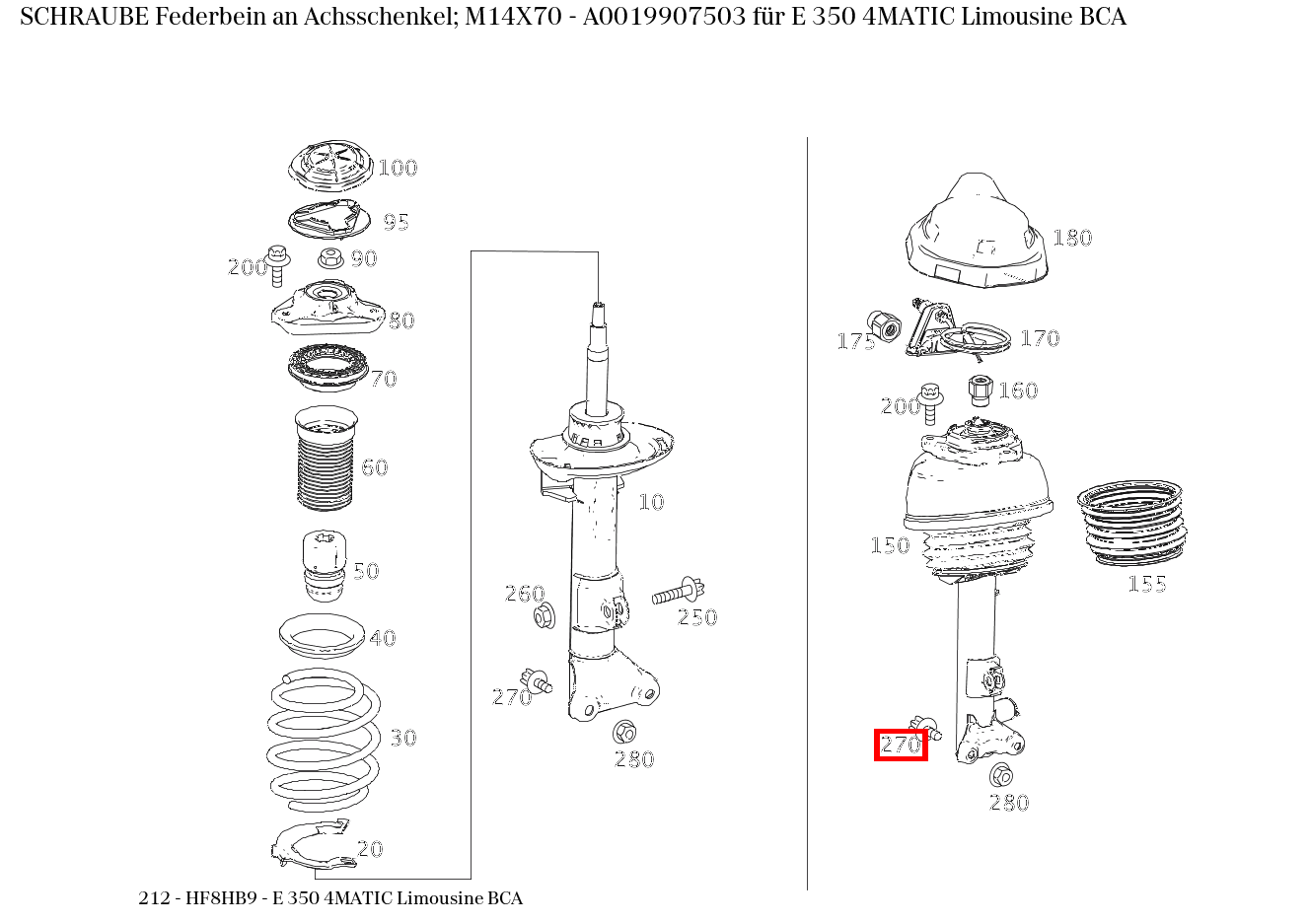 SCHRAUBE Federbein an Achsschenkel; M14X70 - A0019907503 für E 350 4MATIC Limousine BCA

100
95
200
90
80
70
60
50
40
30
20
10
260
250
270
280
180
175
170
200
160
150
155
270
280

212 - HF8HB9 - E 350 4MATIC Limousine BCA