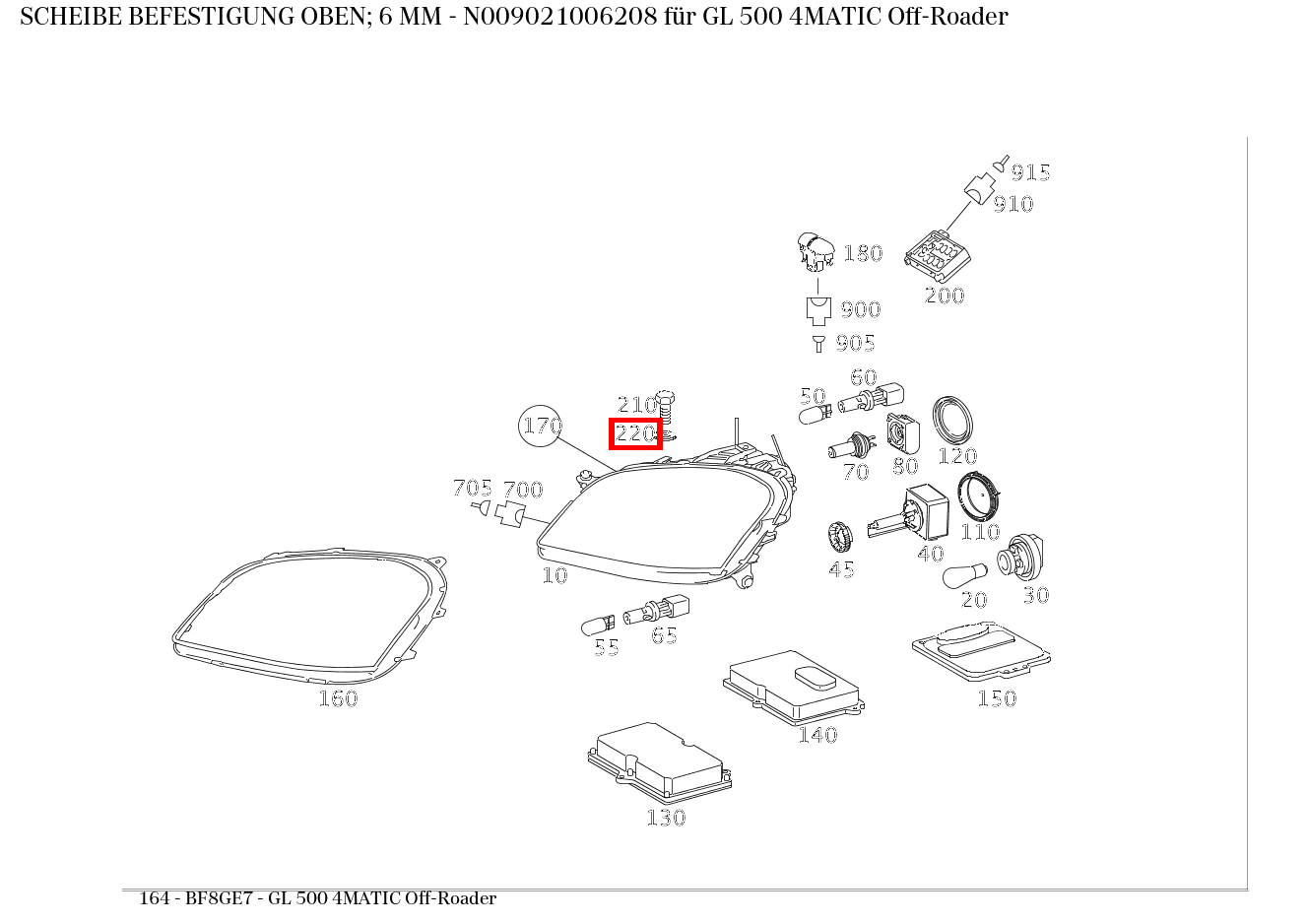 SCHEIBE BEFESTIGUNG OBEN; 6 MM - N009021006208 für GL 500 4MATIC Off-Roader

915
910
180
200
900
905
60
50
210
220
170
80
120
70
705
700
110
40
45
10
20
30
55
65
160
150
140
130

164 - BF8GE7 - GL 500 4MATIC Off-Roader