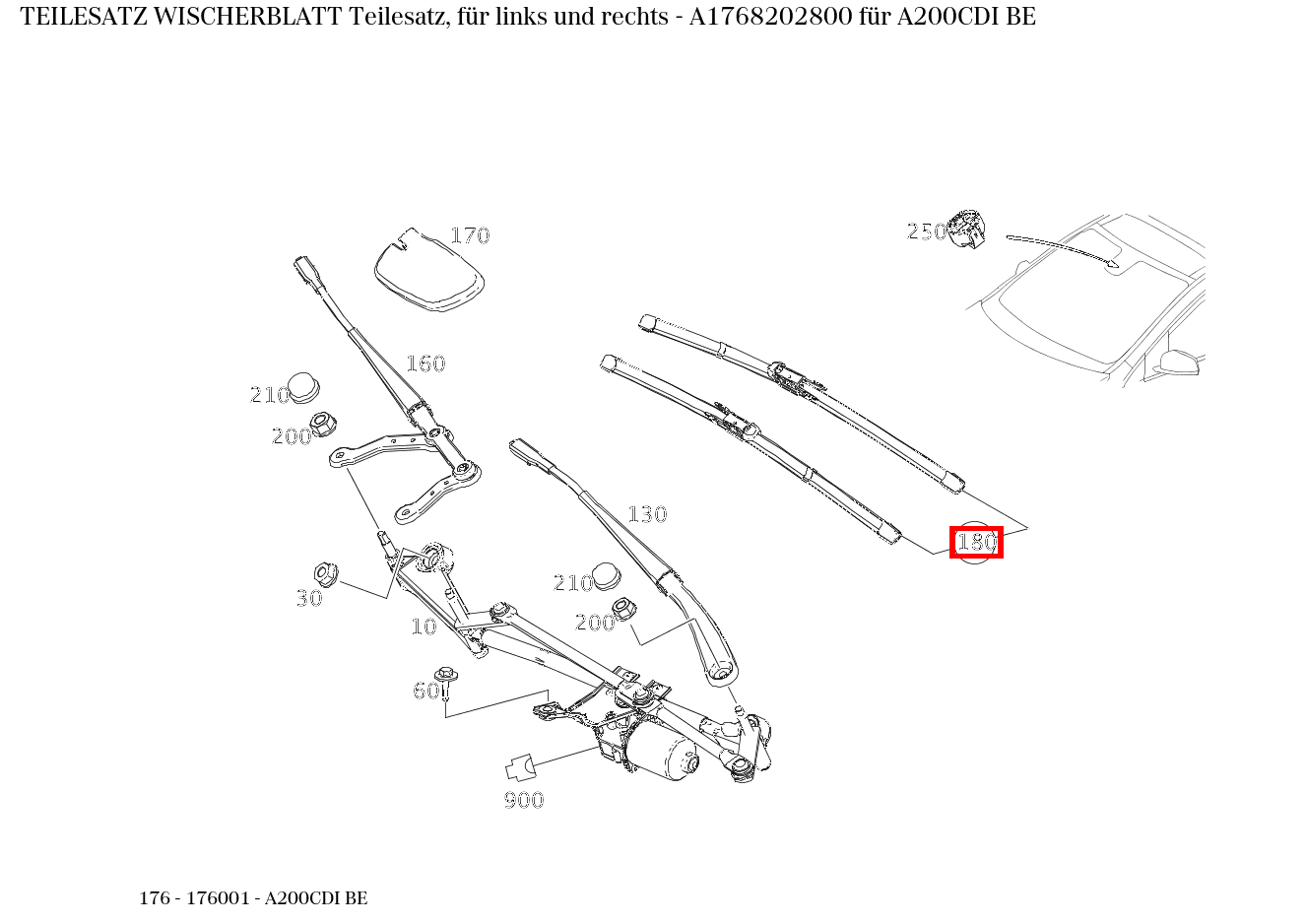 TEILESATZ WISCHERBLATT Teilesatz, für links und rechts - A1768202800 für A200CDI BE

170
250
160
210
200
130
180
210
200
30
10
60
900

176 - 176001 - A200CDI BE